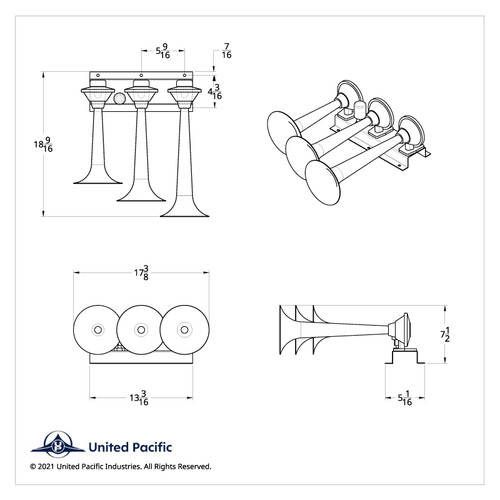 $5\frac{9}{16}$

$\frac{7}{16}$

$4\frac{3}{16}$

$18\frac{9}{16}$

$17\frac{3}{8}$

$13\frac{3}{16}$

$7\frac{1}{2}$

$5\frac{1}{16}$

United Pacific

© 2021 United Pacific Industries. All Rights Reserved.