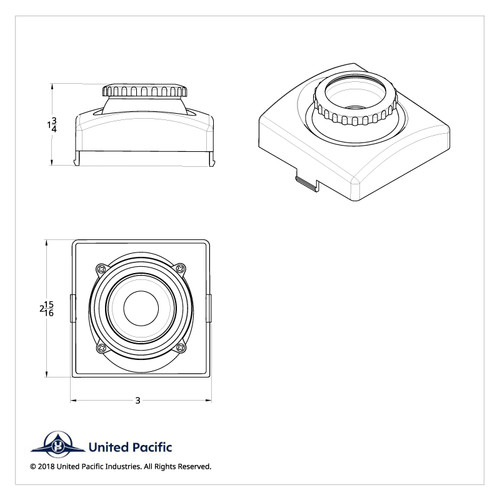 $1\frac{3}{4}$

$2\frac{15}{16}$

3

United Pacific

© 2018 United Pacific Industries. All Rights Reserved.