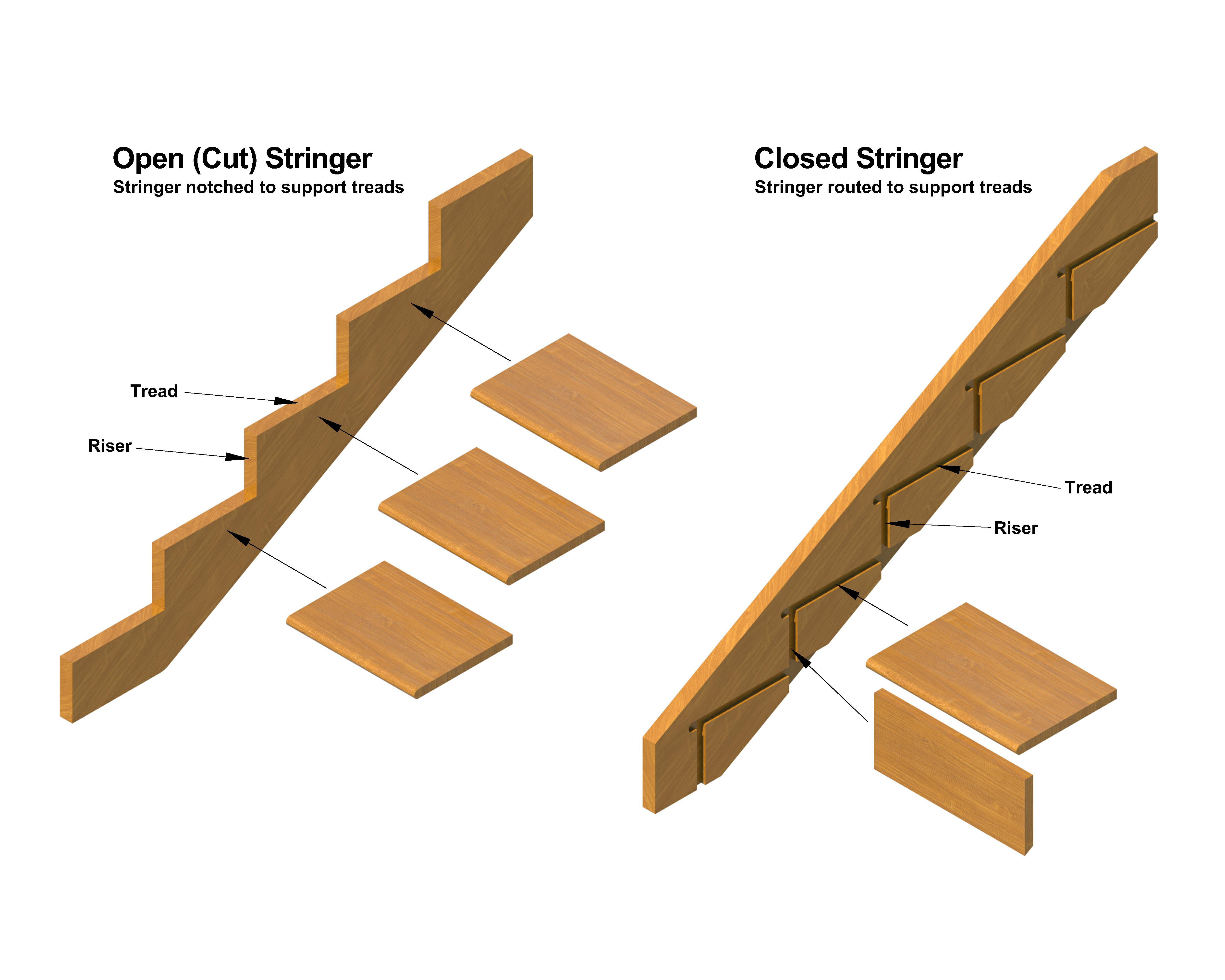 Open (Cut) Stringer
Stringer notched to support treads

Tread

Riser

Closed Stringer
Stringer routed to support treads

Tread

Riser