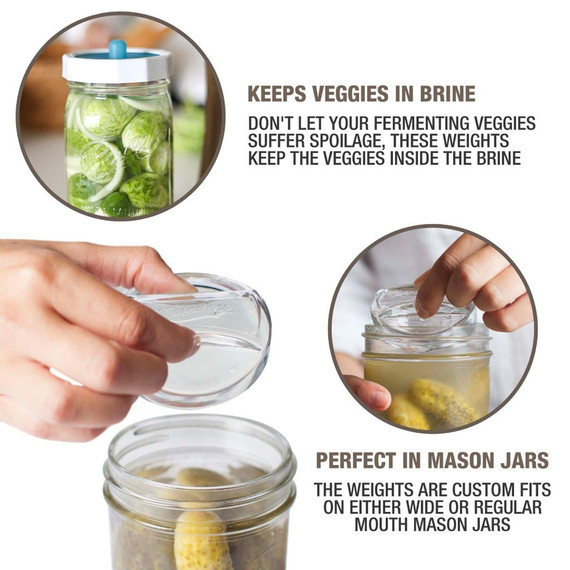 KEEPS VEGGIES IN BRINE

DON'T LET YOUR FERMENTING VEGGIES SUFFER SPOILAGE, THESE WEIGHTS KEEP THE VEGGIES INSIDE THE BRINE

PERFECT IN MASON JARS

THE WEIGHTS ARE CUSTOM FITS ON EITHER WIDE OR REGULAR MOUTH MASON JARS