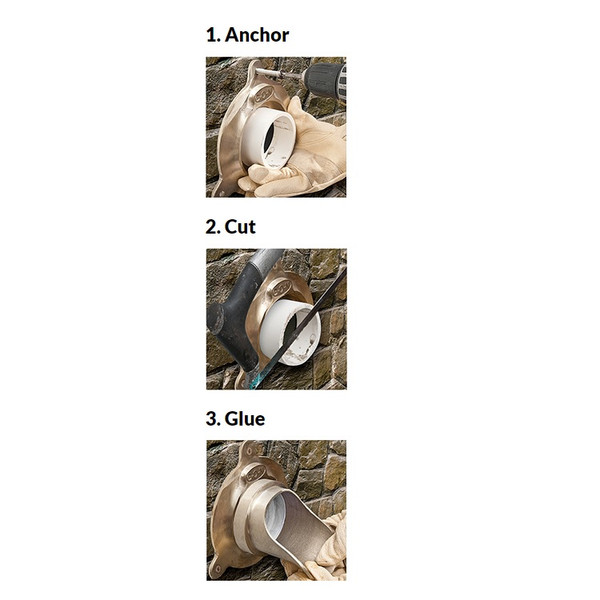 1. Anchor

2. Cut

3. Glue