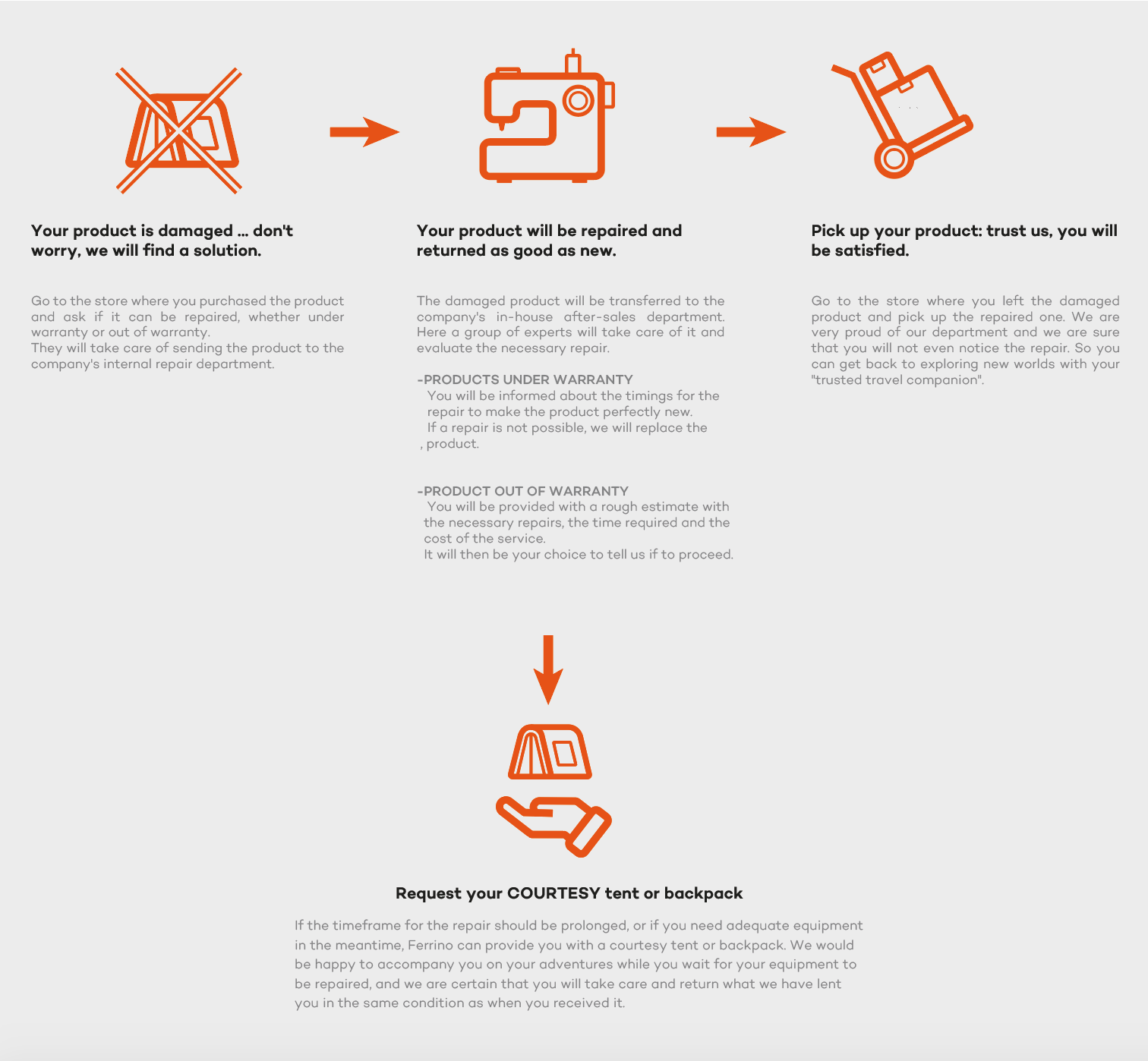 Your product is damaged ... don't worry, we will find a solution.

Go to the store where you purchased the product and ask if it can be repaired, whether under warranty or out of warranty.
They will take care of sending the product to the company's internal repair department.

Your product will be repaired and returned as good as new.

The damaged product will be transferred to the company's in-house after-sales department. Here a group of experts will take care of it and evaluate the necessary repair.

-PRODUCTS UNDER WARRANTY
You will be informed about the timings for the repair to make the product perfectly new.
If a repair is not possible, we will replace the , product.

-PRODUCT OUT OF WARRANTY
You will be provided with a rough estimate with the necessary repairs, the time required and the cost of the service.
It will then be your choice to tell us if to proceed.

Pick up your product: trust us, you will be satisfied.

Go to the store where you left the damaged product and pick up the repaired one. We are very proud of our department and we are sure that you will not even notice the repair. So you can get back to exploring new worlds with your "trusted travel companion".

Request your COURTESY tent or backpack

If the timeframe for the repair should be prolonged, or if you need adequate equipment in the meantime, Ferrino can provide you with a courtesy tent or backpack. We would be happy to accompany you on your adventures while you wait for your equipment to be repaired, and we are certain that you will take care and return what we have lent you in the same condition as when you received it.