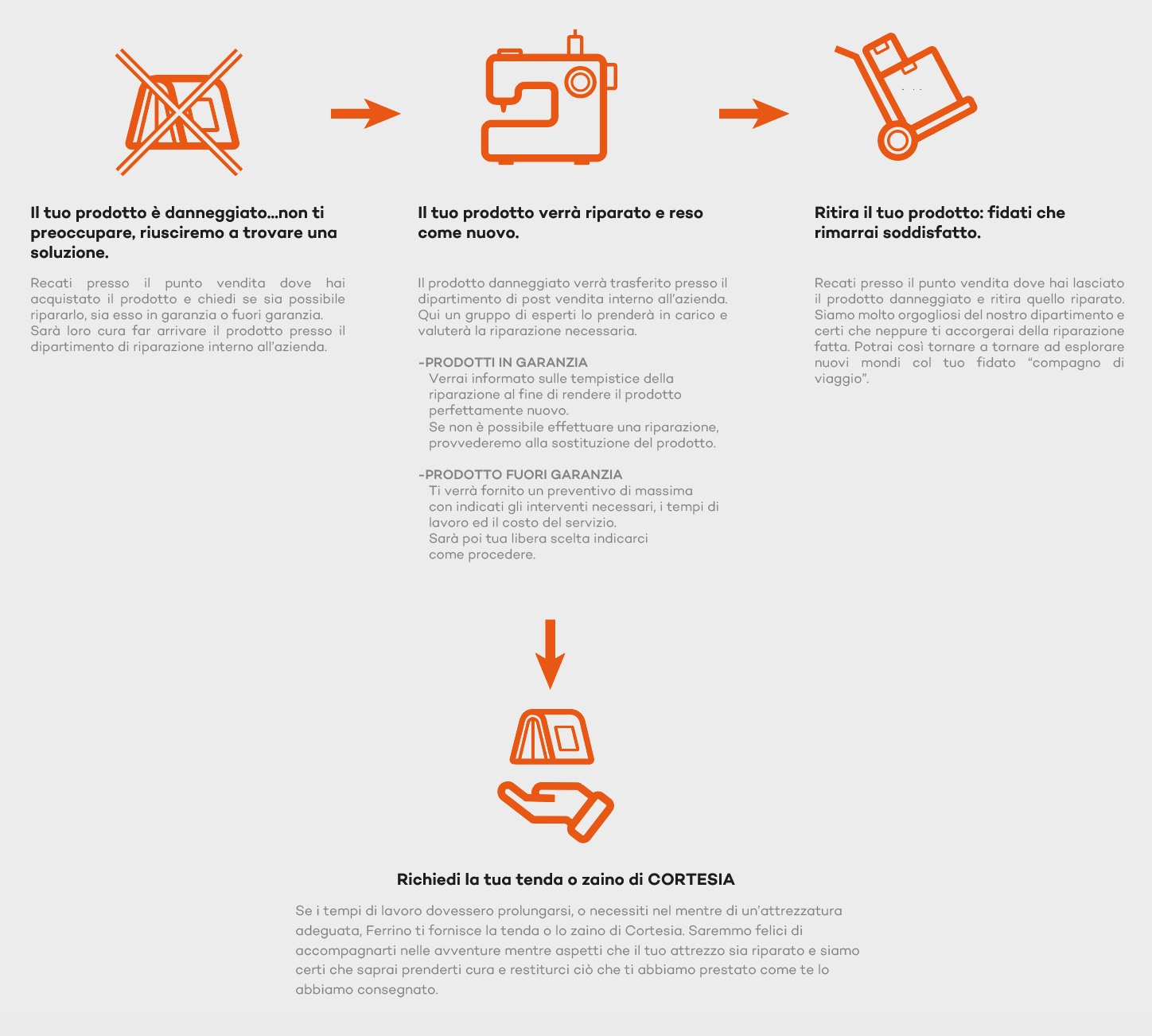 Il tuo prodotto è danneggiato...non ti preoccupare, riusciremo a trovare una soluzione.

Recati presso il punto vendita dove hai acquistato il prodotto e chiedi se sia possibile ripararlo, sia esso in garanzia o fuori garanzia. Sarà loro cura far arrivare il prodotto presso il dipartimento di riparazione interno all'azienda.

Il tuo prodotto verrà riparato e reso come nuovo.

Il prodotto danneggiato verrà trasferito presso il dipartimento di post vendita interno all'azienda. Qui un gruppo di esperti lo prenderà in carico e valuterà la riparazione necessaria.

-PRODOTTI IN GARANZIA
Verrai informato sulle tempistice della riparazione al fine di rendere il prodotto perfettamente nuovo.
Se non è possibile effettuare una riparazione, provvederemo alla sostituzione del prodotto.

-PRODOTTO FUORI GARANZIA
Ti verrà fornito un preventivo di massima con indicati gli interventi necessari, i tempi di lavoro ed il costo del servizio.
Sarà poi tua libera scelta indicarci come procedere.

Ritira il tuo prodotto: fidati che rimarrai soddisfatto.

Recati presso il punto vendita dove hai lasciato il prodotto danneggiato e ritira quello riparato. Siamo molto orgogliosi del nostro dipartimento e certi che neppure ti accorgerai della riparazione fatta. Potrai così tornare a tornare ad esplorare nuovi mondi col tuo fidato "compagno di viaggio".

Richiedi la tua tenda o zaino di CORTESIA

Se i tempi di lavoro dovessero prolungarsi, o necessiti nel mentre di un'attrezzatura adeguata, Ferrino ti fornisce la tenda o lo zaino di Cortesia. Saremmo felici di accompagnarti nelle avventure mentre aspetti che il tuo attrezzo sia riparato e siamo certi che saprai prenderti cura e restiturci ciò che ti abbiamo prestato come te lo abbiamo consegnato.