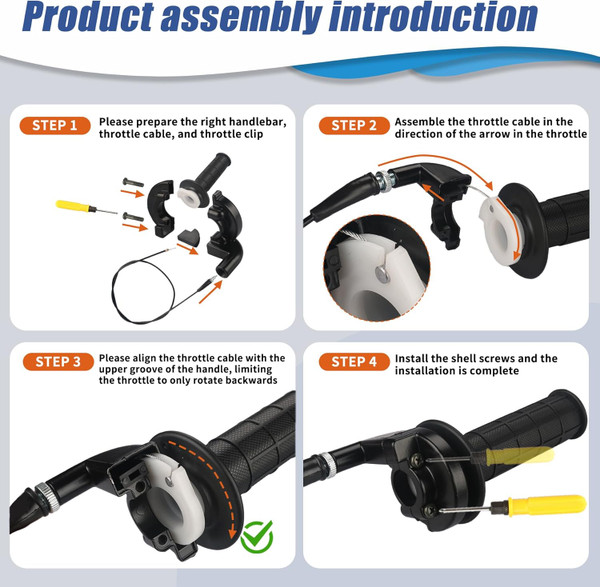 Product assembly introduction

STEP 1 Please prepare the right handlebar, throttle cable, and throttle clip

STEP 2 Assemble the throttle cable in the direction of the arrow in the throttle

STEP 3 Please align the throttle cable with the upper groove of the handle, limiting the throttle to only rotate backwards

STEP 4 Install the shell screws and the installation is complete