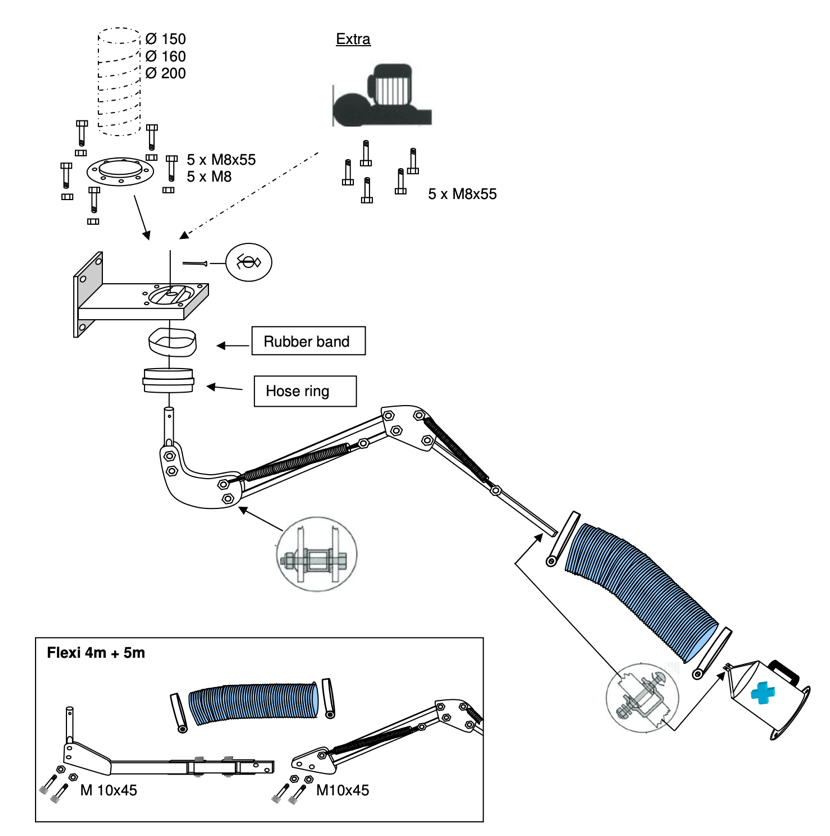 Ø 150
Ø 160
Ø 200

Extra

5 x M8x55
5 x M8

5 x M8x55

Rubber band

Hose ring

Flexi 4m + 5m

M 10x45

M10x45