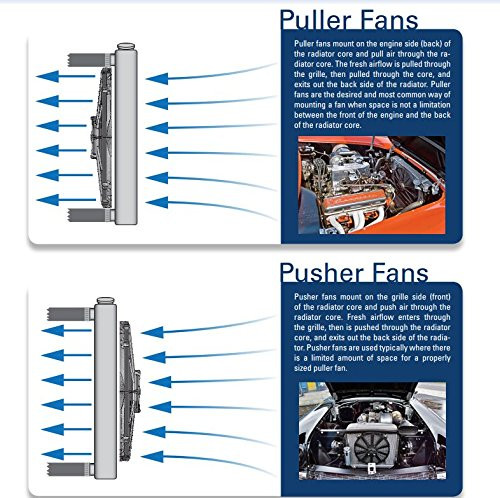 Puller Fans

Puller fans mount on the engine side (back) of the radiator core and pull air through the radiator core. The fresh airflow is pulled through the grille, then pulled through the core, and exits out the back side of the radiator. Puller fans are the desired and most common way of mounting a fan when space is not a limitation between the front of the engine and the back of the radiator core.

Pusher Fans

Pusher fans mount on the grille side (front) of the radiator core and push air through the radiator core. Fresh airflow enters through the grille, then is pushed through the radiator core, and exits out the back side of the radiator. Pusher fans are used typically where there is a limited amount of space for a properly sized puller fan.