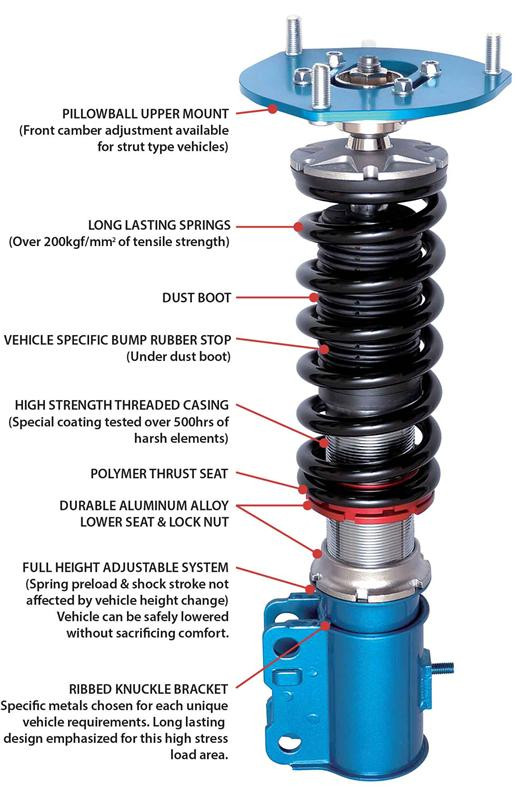 PILLOWBALL UPPER MOUNT
(Front camber adjustment available for strut type vehicles)

LONG LASTING SPRINGS
(Over 200kgf/mm² of tensile strength)

DUST BOOT

VEHICLE SPECIFIC BUMP RUBBER STOP
(Under dust boot)

HIGH STRENGTH THREADED CASING
(Special coating tested over 500hrs of harsh elements)

POLYMER THRUST SEAT

DURABLE ALUMINUM ALLOY LOWER SEAT & LOCK NUT

FULL HEIGHT ADJUSTABLE SYSTEM
(Spring preload & shock stroke not affected by vehicle height change) Vehicle can be safely lowered without sacrificing comfort.

RIBBED KNUCKLE BRACKET
Specific metals chosen for each unique vehicle requirements. Long lasting design emphasized for this high stress load area.