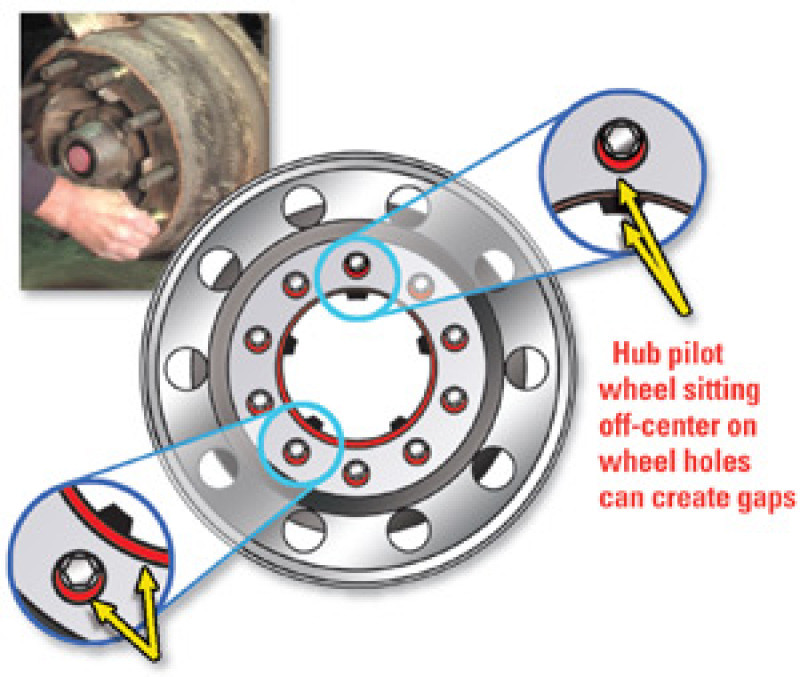 Hub pilot wheel sitting off-center on wheel holes can create gaps