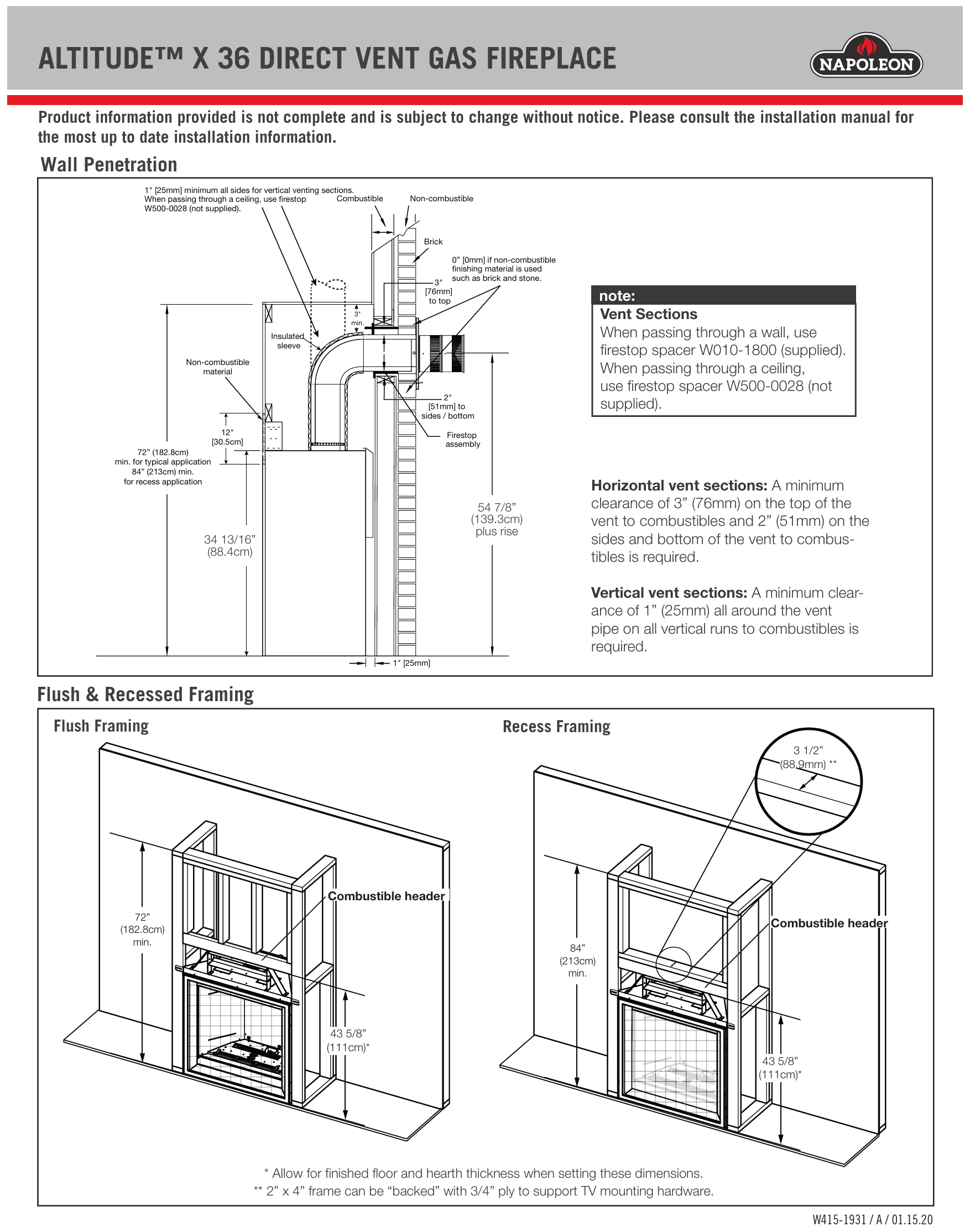 ALTITUDE™ X 36 DIRECT VENT GAS FIREPLACE

NAPOLEON

Product information provided is not complete and is subject to change without notice. Please consult the installation manual for the most up to date installation information.

Wall Penetration

1" [25mm] minimum all sides for vertical venting sections. When passing through a ceiling, use firestop W500-0028 (not supplied).

Combustible

Non-combustible

Brick

0" [0mm] if non-combustible finishing material is used such as brick and stone.

3" [76mm] to top

3" min.

Insulated sleeve

Non-combustible material

2" [51mm] to sides / bottom

Firestop assembly

12" [30.5cm]

72" (182.8cm) min. for typical application 84" (213cm) min. for recess application

34 13/16" (88.4cm)

54 7/8" (139.3cm) plus rise

1" [25mm]

note:
Vent Sections
When passing through a wall, use firestop spacer W010-1800 (supplied). When passing through a ceiling, use firestop spacer W500-0028 (not supplied).

Horizontal vent sections: A minimum clearance of 3" (76mm) on the top of the vent to combustibles and 2" (51mm) on the sides and bottom of the vent to combustibles is required.

Vertical vent sections: A minimum clearance of 1" (25mm) all around the vent pipe on all vertical runs to combustibles is required.

Flush & Recessed Framing

Flush Framing

72" (182.8cm) min.

Combustible header

43 5/8" (111cm)*

Recess Framing

3 1/2" (88.9mm) **

84" (213cm) min.

Combustible header

43 5/8" (111cm)*

* Allow for finished floor and hearth thickness when setting these dimensions.
** 2" x 4" frame can be "backed" with 3/4" ply to support TV mounting hardware.

W415-1931 / A / 01.15.20