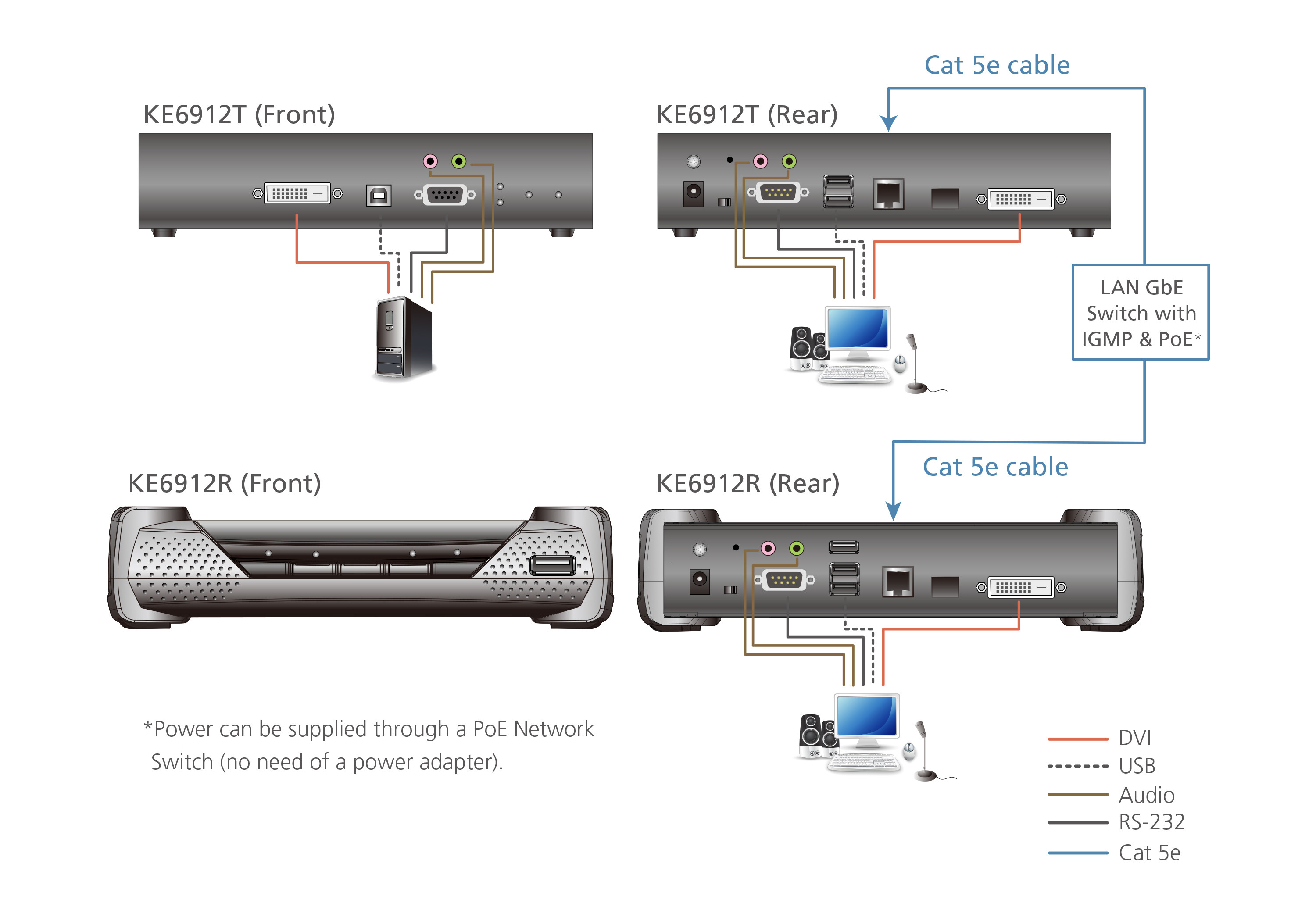 Cat 5e cable

KE6912T (Front)

KE6912T (Rear)

LAN GbE Switch with IGMP & PoE*

Cat 5e cable

KE6912R (Front)

KE6912R (Rear)

*Power can be supplied through a PoE Network Switch (no need of a power adapter).

DVI
USB
Audio
RS-232
Cat 5e