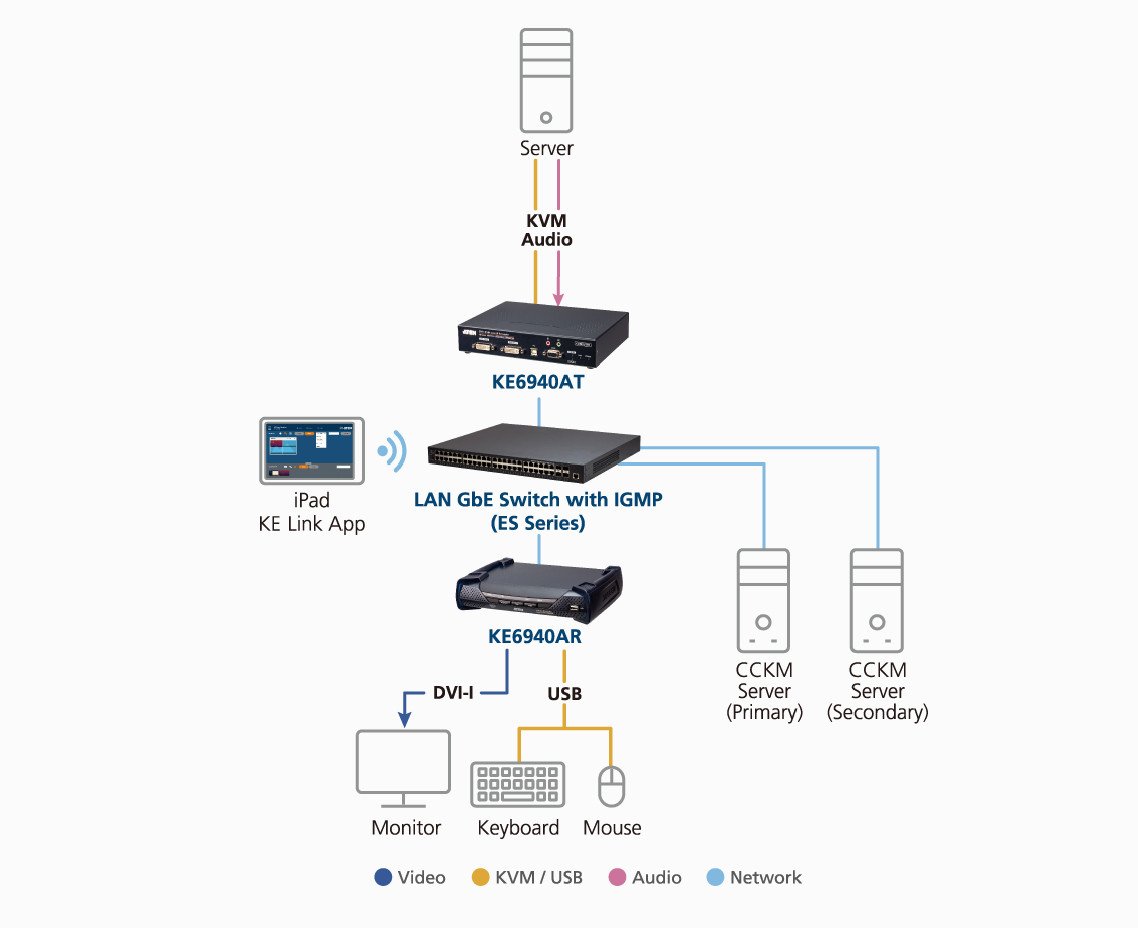 Server

KVM
Audio

KE6940AT

iPad
KE Link App

LAN GbE Switch with IGMP
(ES Series)

KE6940AR

DVI-I

USB

CCKM
Server
(Primary)

CCKM
Server
(Secondary)

Monitor

Keyboard

Mouse

Video KVM / USB Audio Network