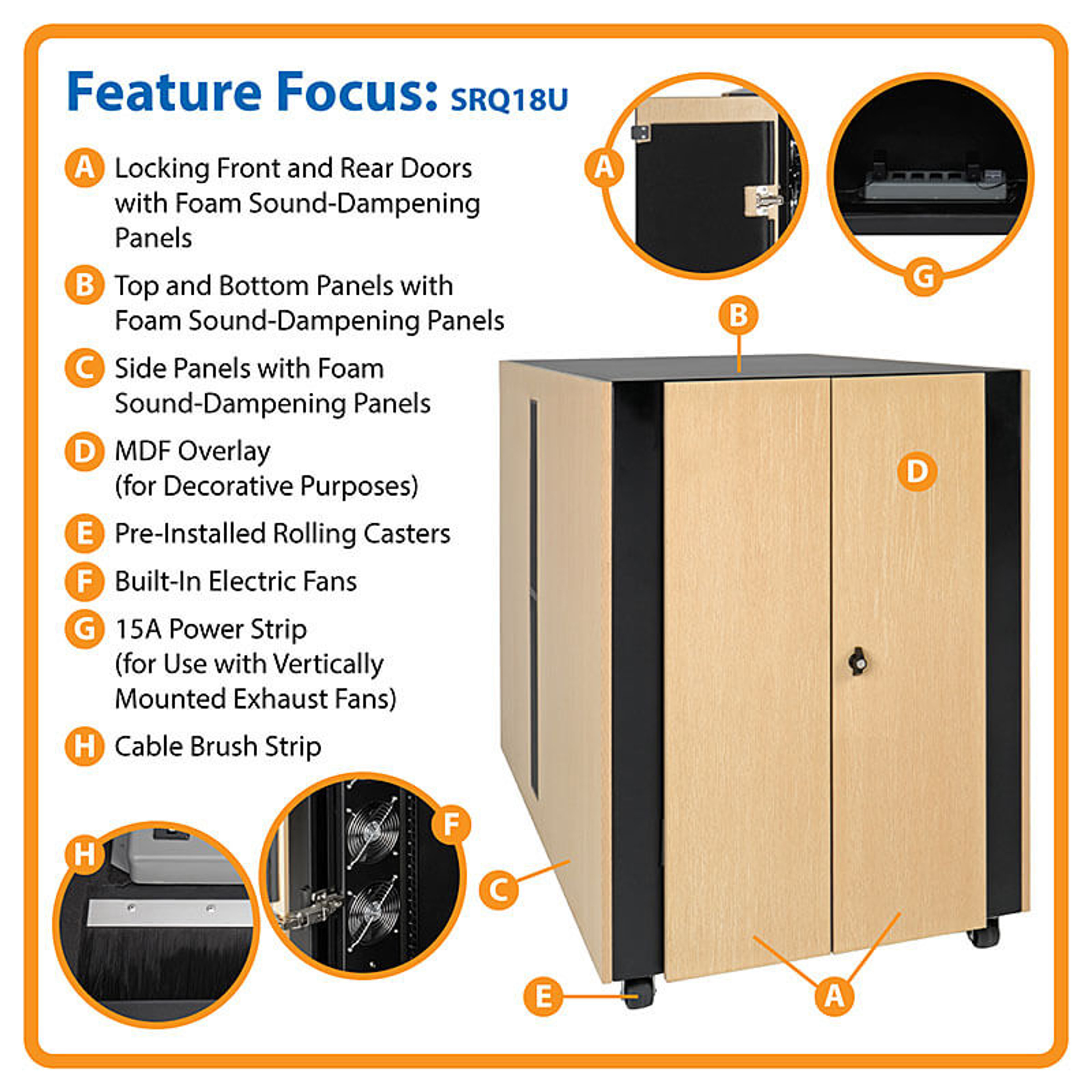 Feature Focus: SRQ18U

A Locking Front and Rear Doors with Foam Sound-Dampening Panels

B Top and Bottom Panels with Foam Sound-Dampening Panels

C Side Panels with Foam Sound-Dampening Panels

D MDF Overlay (for Decorative Purposes)

E Pre-Installed Rolling Casters

F Built-In Electric Fans

G 15A Power Strip (for Use with Vertically Mounted Exhaust Fans)

H Cable Brush Strip

A

G

B

D

H

F

C

E

A