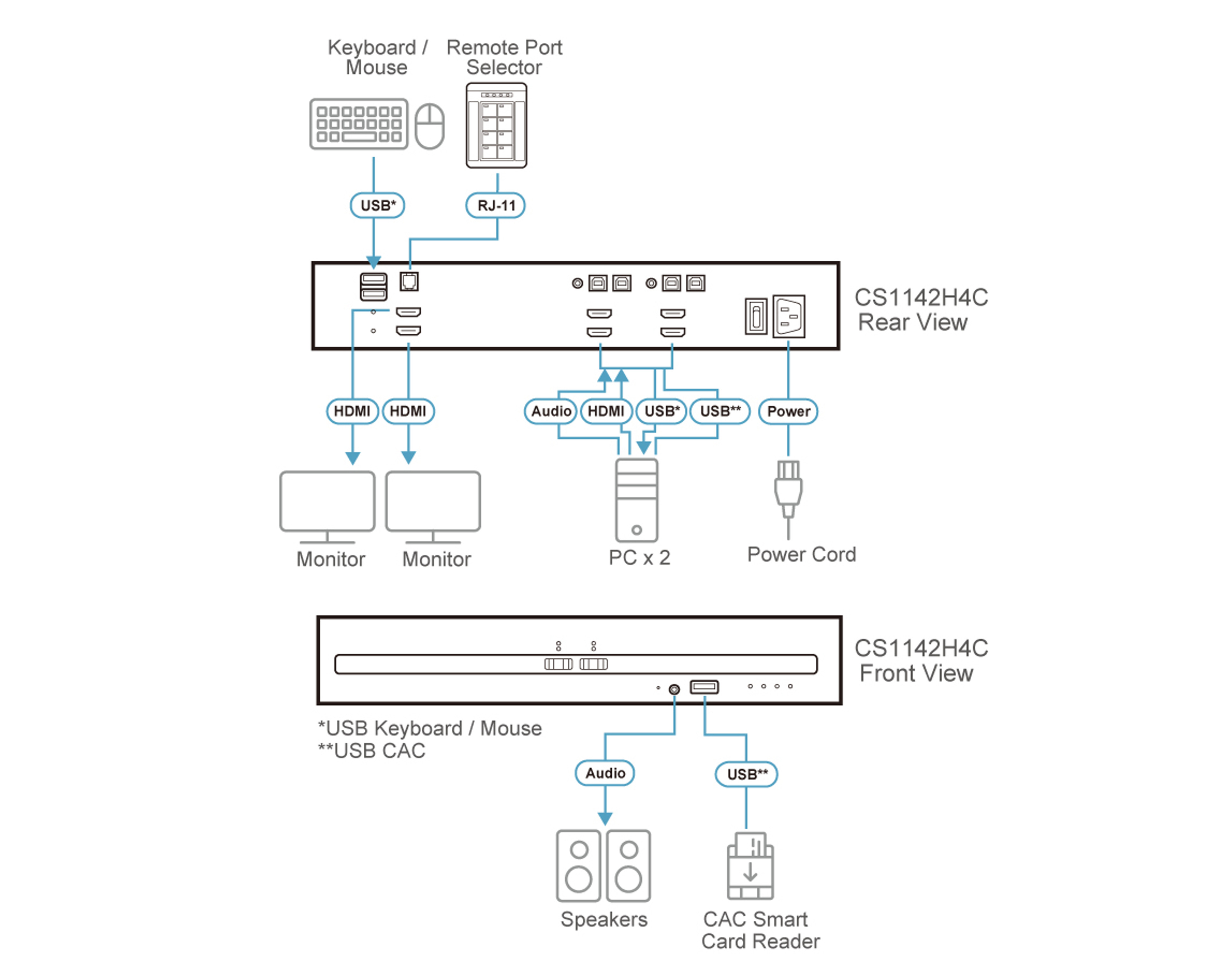 Keyboard / Mouse

Remote Port Selector

USB*

RJ-11

CS1142H4C Rear View

HDMI

HDMI

Audio

HDMI

USB*

USB**

Power

Monitor

Monitor

PC x 2

Power Cord

CS1142H4C Front View

*USB Keyboard / Mouse
**USB CAC

Audio

USB**

Speakers

CAC Smart Card Reader