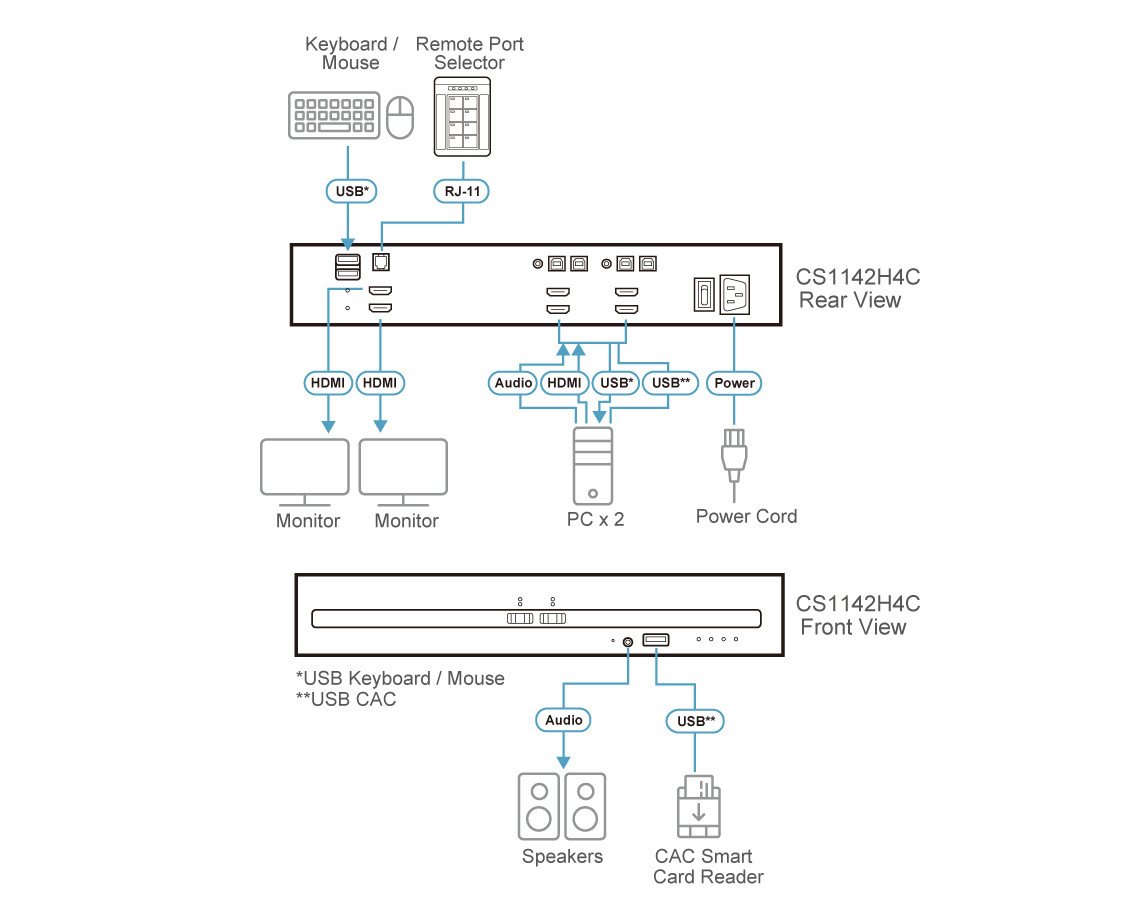 Keyboard / Mouse

Remote Port Selector

USB*

RJ-11

CS1142H4C Rear View

HDMI

HDMI

Audio

HDMI

USB*

USB**

Power

Monitor

Monitor

PC x 2

Power Cord

CS1142H4C Front View

*USB Keyboard / Mouse
**USB CAC

Audio

USB**

Speakers

CAC Smart Card Reader