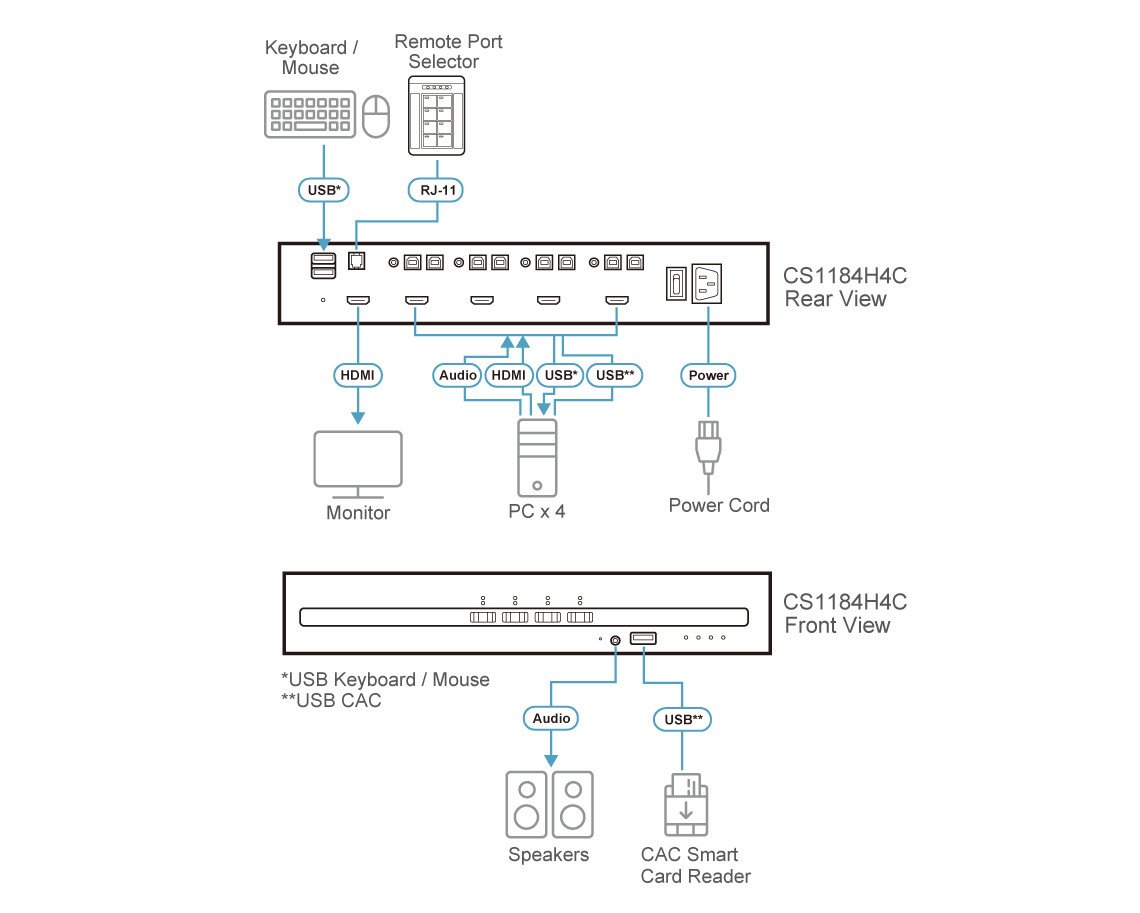 Keyboard / Mouse

Remote Port Selector

USB*

RJ-11

CS1184H4C Rear View

HDMI

Audio

HDMI

USB*

USB**

Power

Monitor

PC x 4

Power Cord

CS1184H4C Front View

*USB Keyboard / Mouse
**USB CAC

Audio

USB**

Speakers

CAC Smart Card Reader