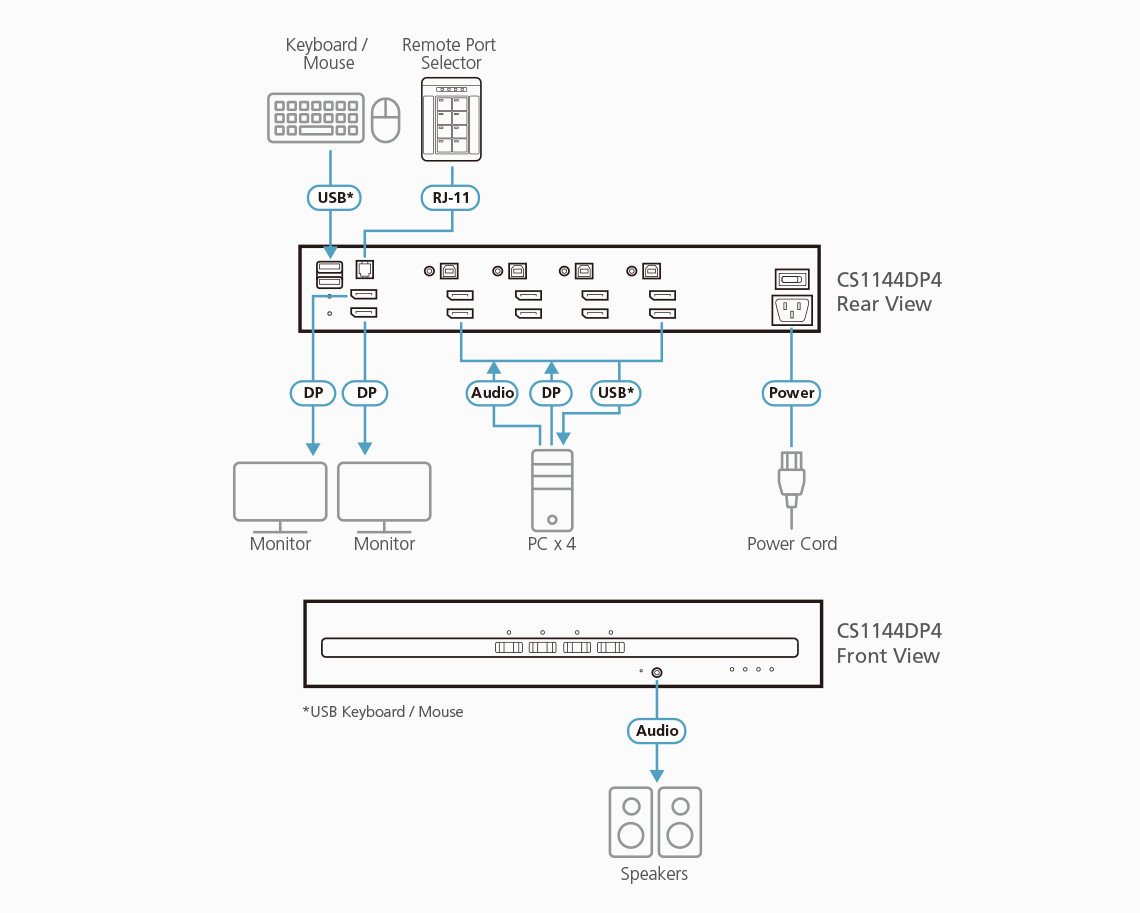 Keyboard / Mouse

Remote Port Selector

USB*

RJ-11

CS1144DP4
Rear View

DP

DP

Audio

DP

USB*

Power

Monitor

Monitor

PC x 4

Power Cord

CS1144DP4
Front View

*USB Keyboard / Mouse

Audio

Speakers