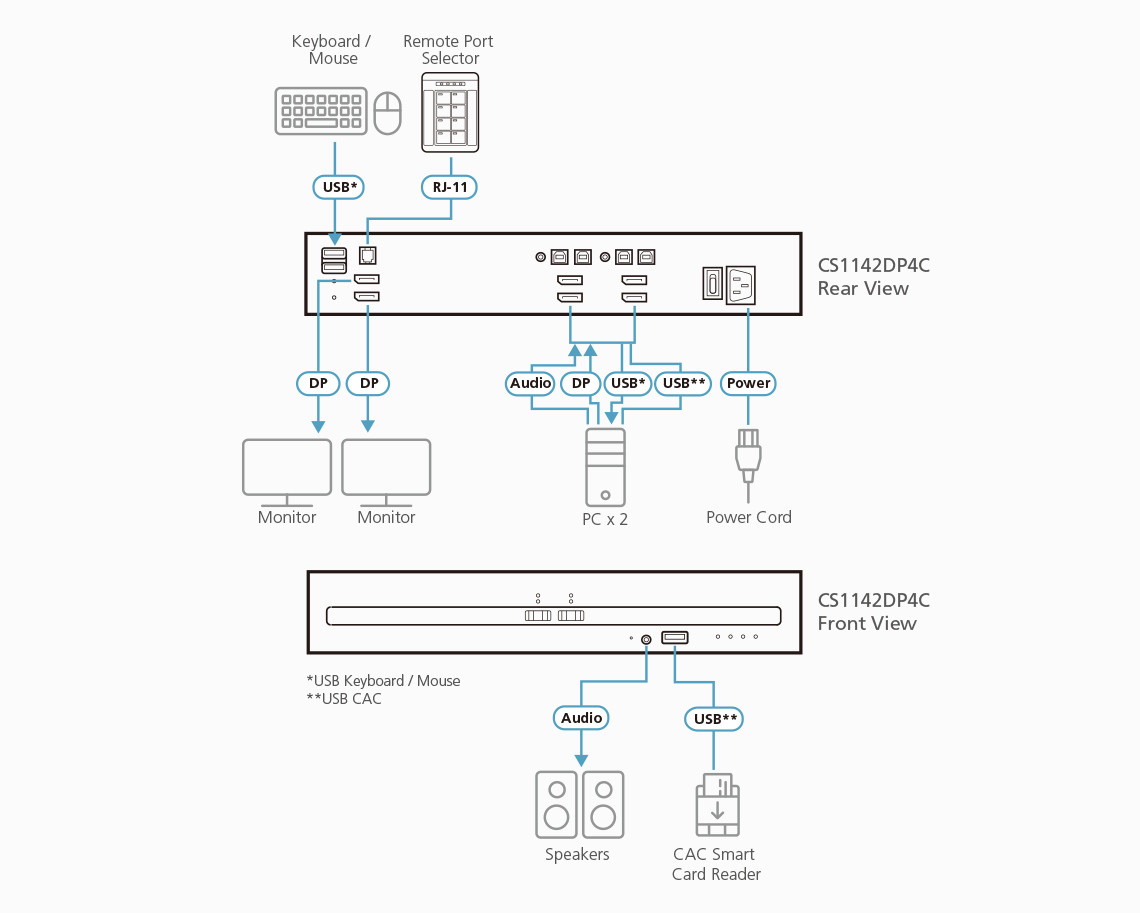 Keyboard / Mouse

Remote Port Selector

USB*

RJ-11

CS1142DP4C
Rear View

DP

DP

Audio

DP

USB*

USB**

Power

Monitor

Monitor

PC x 2

Power Cord

CS1142DP4C
Front View

*USB Keyboard / Mouse
**USB CAC

Audio

USB**

Speakers

CAC Smart Card Reader