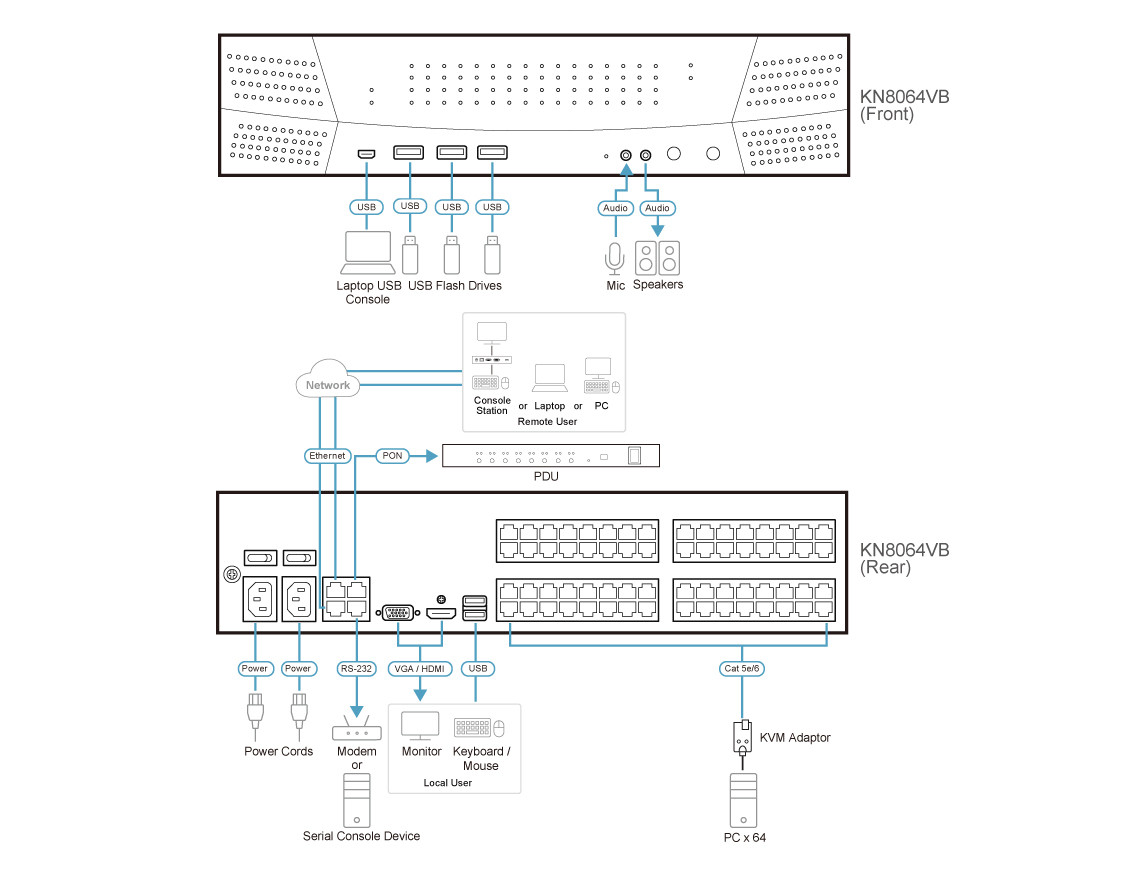 KN8064VB
(Front)

USB
USB
USB
USB
Audio
Audio

Laptop USB Console
USB Flash Drives
Mic
Speakers

Network
Console Station
or
Laptop
or
PC
Remote User

Ethernet
PON
PDU

KN8064VB
(Rear)

Power
Power
RS-232
VGA / HDMI
USB
Cat 5e/6

Power Cords
Modem or
Serial Console Device
Monitor
Keyboard / Mouse
Local User
KVM Adaptor
PC x 64