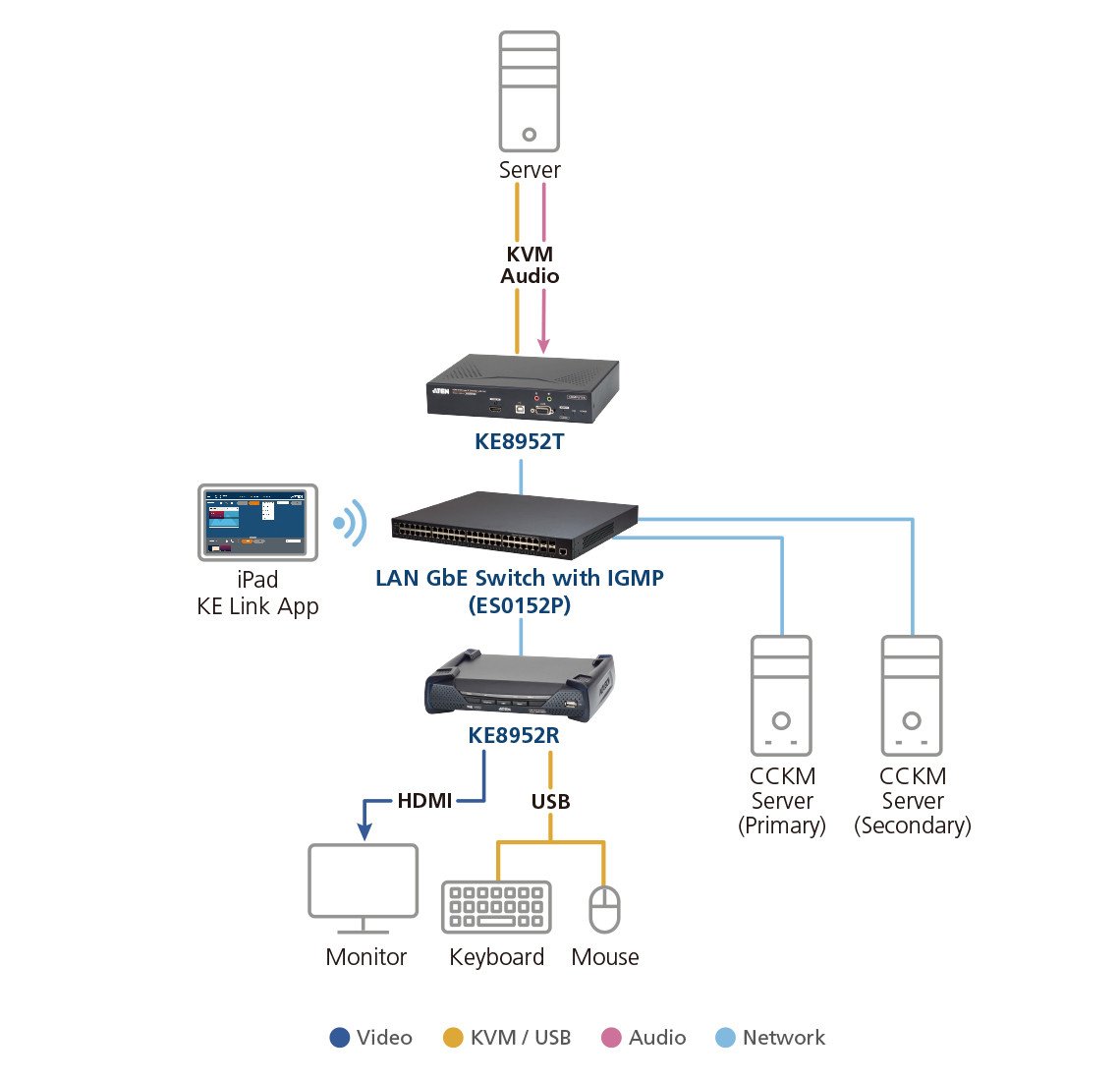 Server

KVM
Audio

KE8952T

iPad
KE Link App

LAN GbE Switch with IGMP
(ES0152P)

KE8952R

HDMI

USB

CCKM
Server
(Primary)

CCKM
Server
(Secondary)

Monitor

Keyboard

Mouse

Video  KVM / USB  Audio  Network