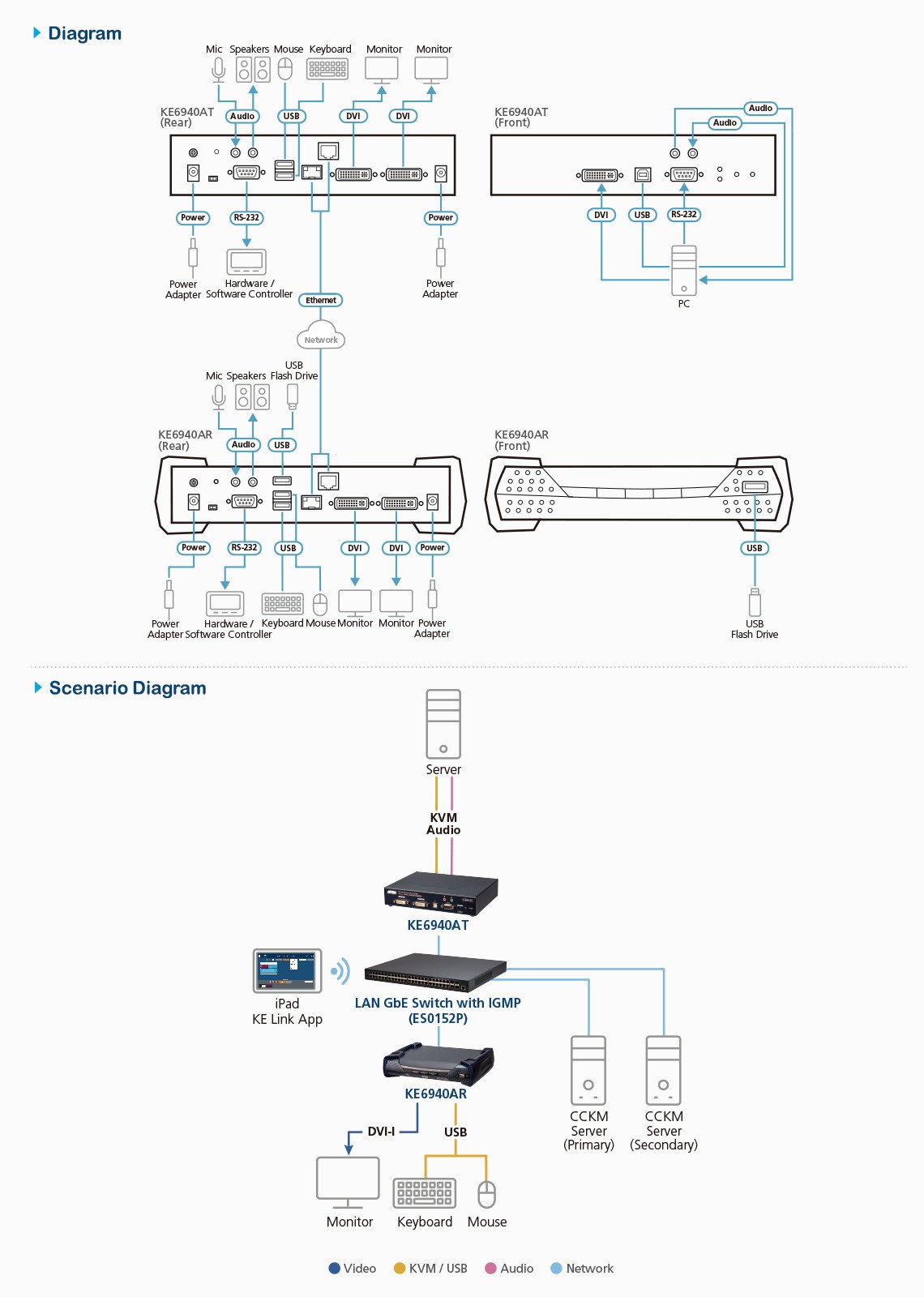 Diagram

Mic Speakers Mouse Keyboard Monitor Monitor

KE6940AT (Rear)

Audio USB DVI DVI

Power RS-232 Power

Power Adapter Hardware / Software Controller Power Adapter

Ethernet

Network

KE6940AT (Front)

Audio Audio

DVI USB RS-232

PC

Mic Speakers USB Flash Drive

KE6940AR (Rear)

Audio USB

Power RS-232 USB DVI DVI Power

Power Adapter Hardware / Software Controller Keyboard Mouse Monitor Monitor Power Adapter

KE6940AR (Front)

USB

USB Flash Drive

Scenario Diagram

Server

KVM Audio

KE6940AT

iPad KE Link App

LAN GbE Switch with IGMP (ES0152P)

KE6940AR

DVI-I USB

Monitor Keyboard Mouse

CCKM Server (Primary)

CCKM Server (Secondary)

Video KVM / USB Audio Network