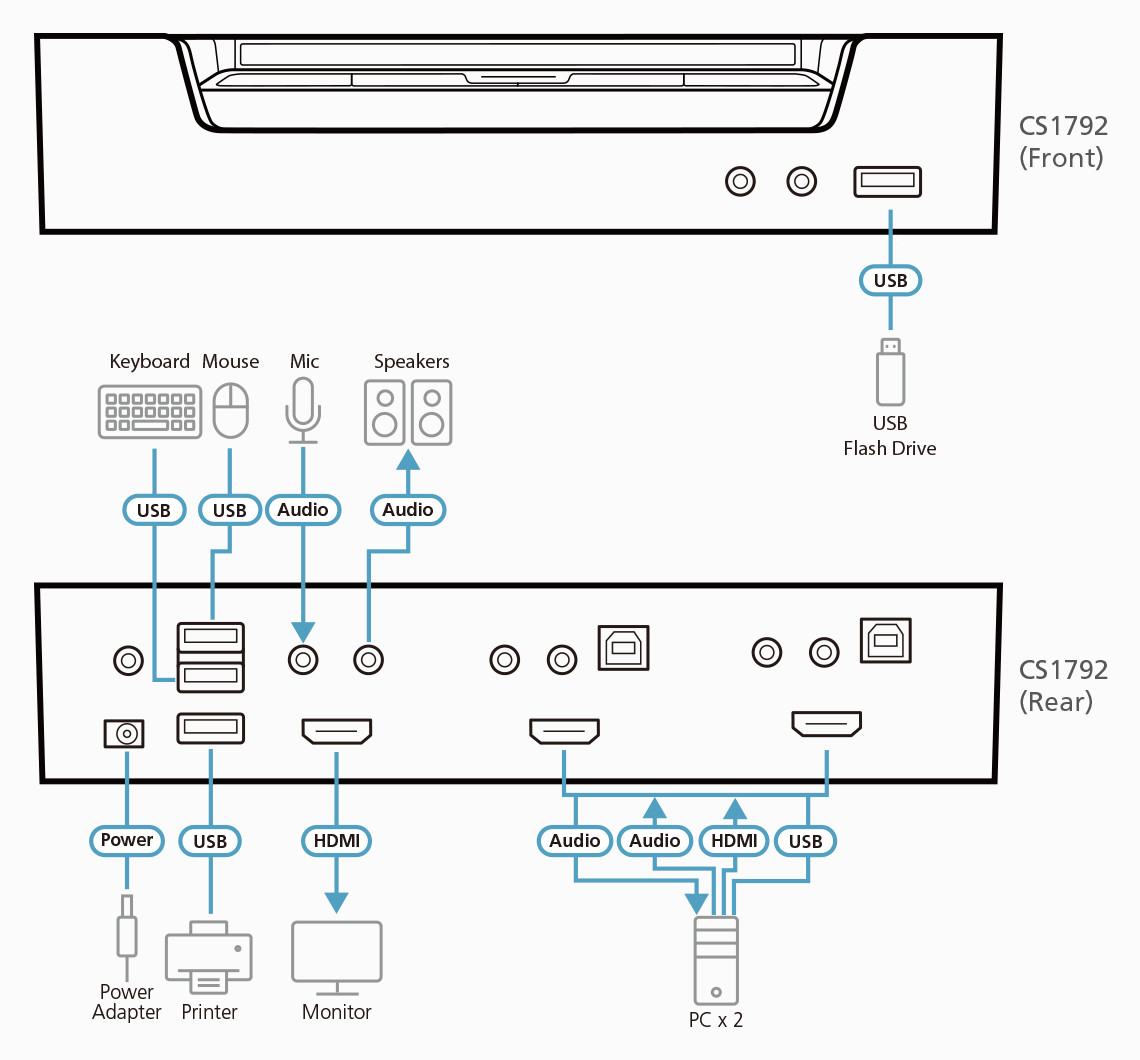 CS1792
(Front)

USB

USB
Flash Drive

Keyboard Mouse Mic Speakers

USB USB Audio Audio

CS1792
(Rear)

Power USB HDMI

Audio Audio HDMI USB

Power
Adapter

Printer

Monitor

PC x 2