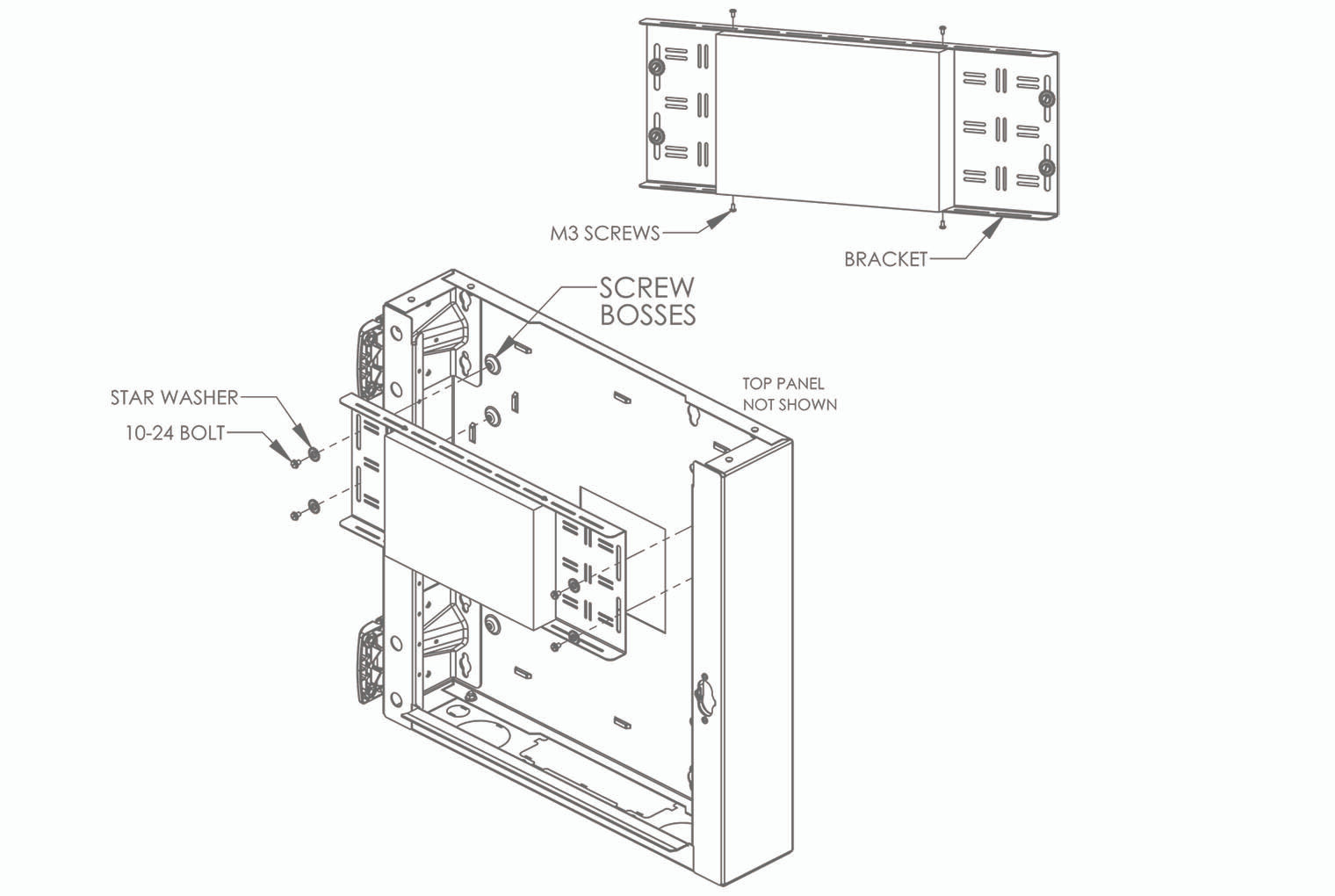 M3 SCREWS

BRACKET

SCREW BOSSES

STAR WASHER

10-24 BOLT

TOP PANEL NOT SHOWN