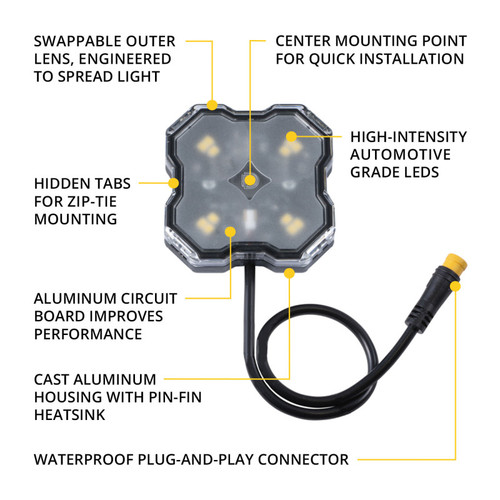 SWAPPABLE OUTER LENS, ENGINEERED TO SPREAD LIGHT

CENTER MOUNTING POINT FOR QUICK INSTALLATION

HIGH-INTENSITY AUTOMOTIVE GRADE LEDS

HIDDEN TABS FOR ZIP-TIE MOUNTING

ALUMINUM CIRCUIT BOARD IMPROVES PERFORMANCE

CAST ALUMINUM HOUSING WITH PIN-FIN HEATSINK

WATERPROOF PLUG-AND-PLAY CONNECTOR