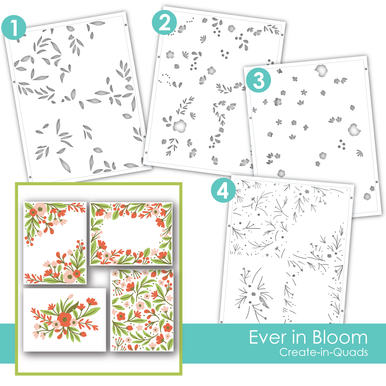 1

2

3

4

Ever in Bloom
Create-in-Quads