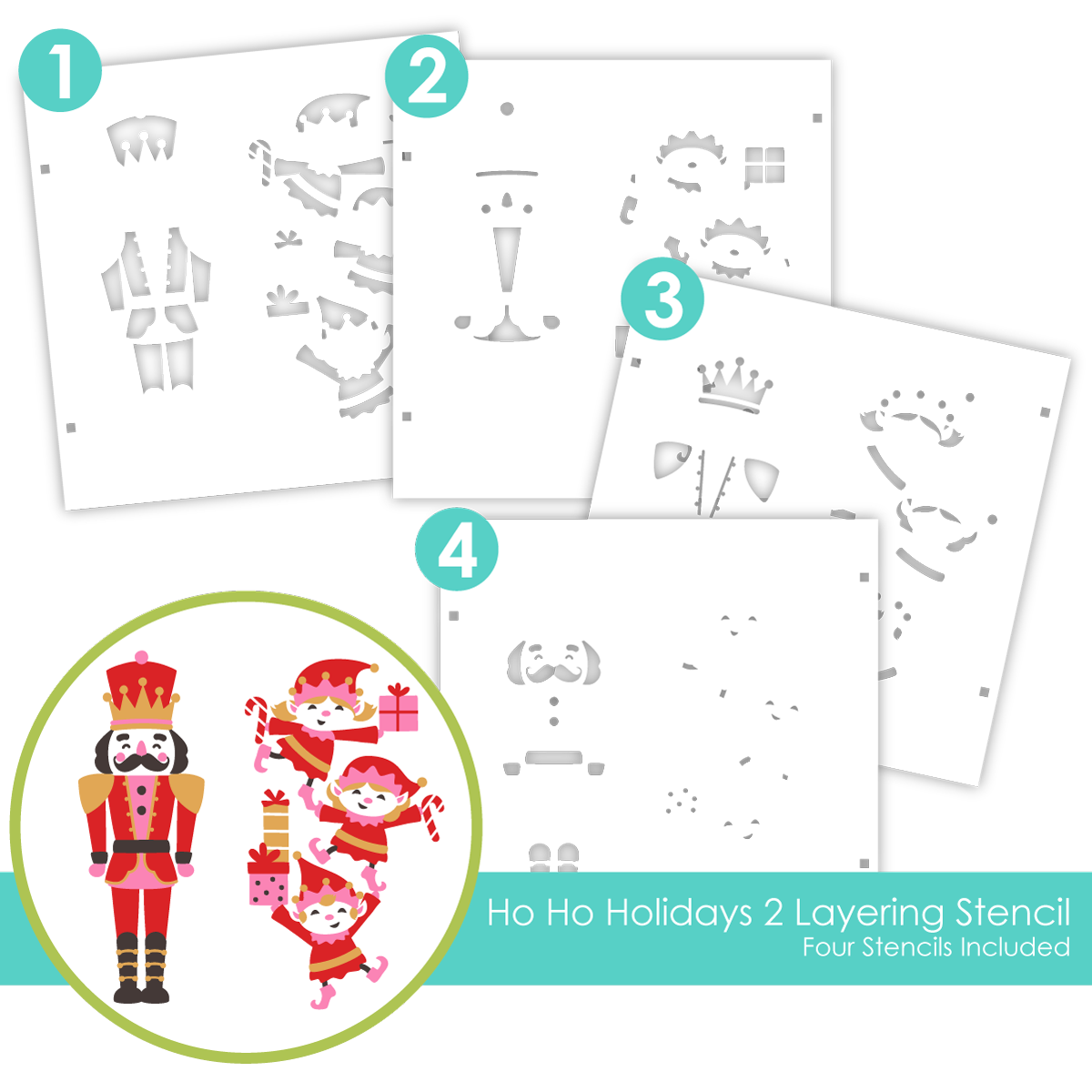 1
2
3
4
Ho Ho Holidays 2 Layering Stencil
Four Stencils Included