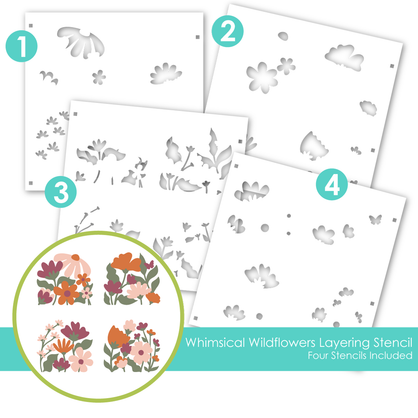 1
2
3
4
Whimsical Wildflowers Layering Stencil
Four Stencils Included