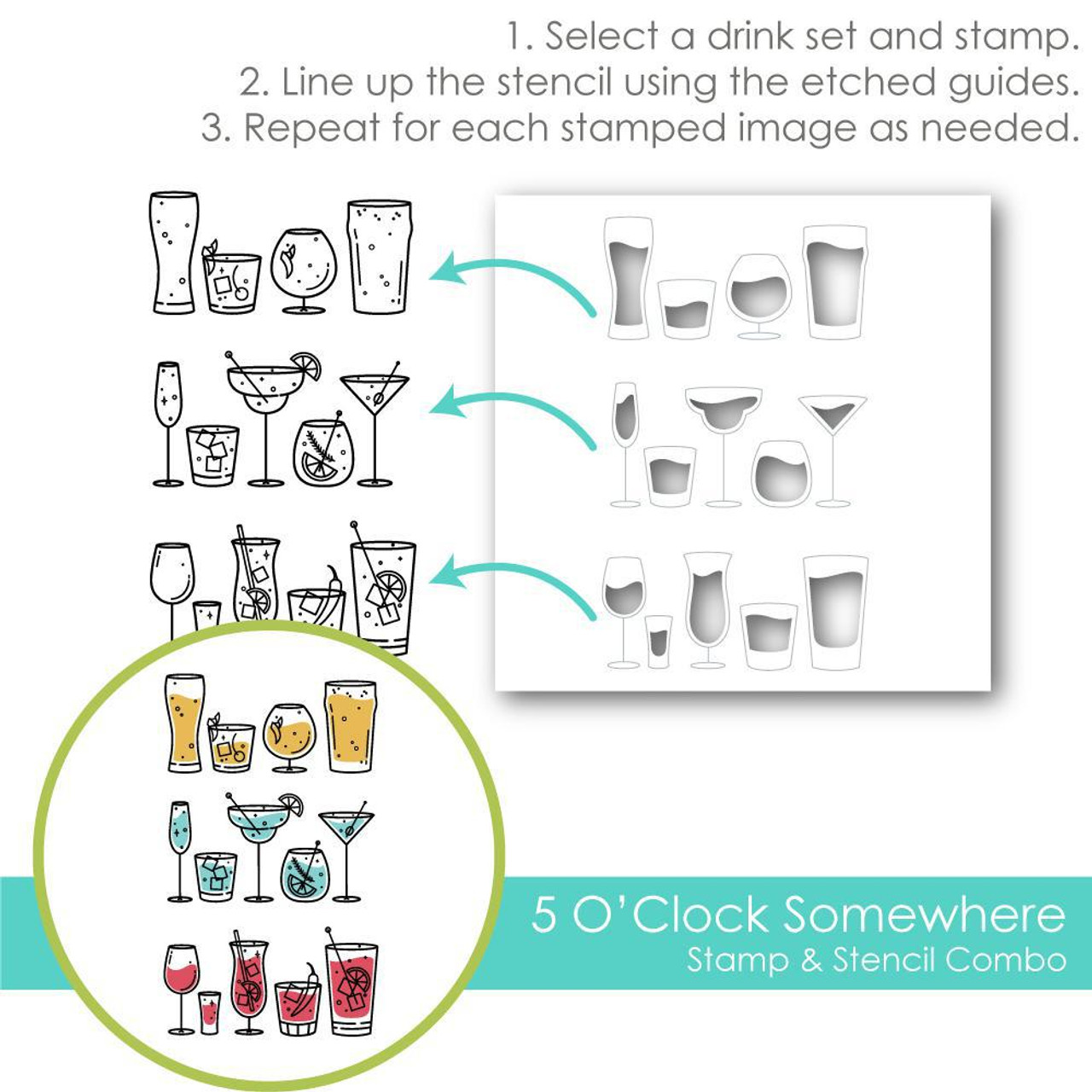 1. Select a drink set and stamp.
2. Line up the stencil using the etched guides.
3. Repeat for each stamped image as needed.

5 O'Clock Somewhere
Stamp & Stencil Combo