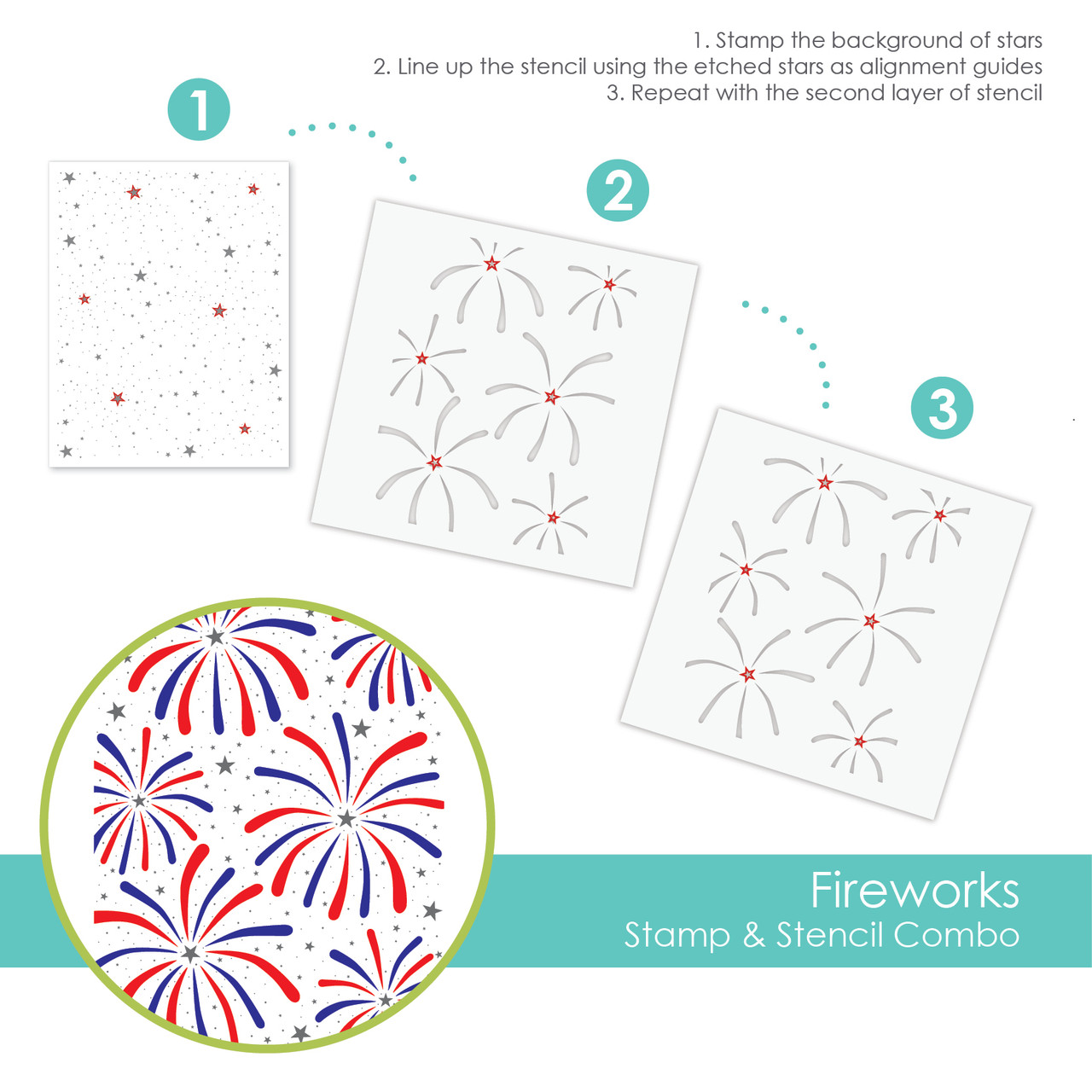 1. Stamp the background of stars
2. Line up the stencil using the etched stars as alignment guides
3. Repeat with the second layer of stencil

1

2

3

Fireworks
Stamp & Stencil Combo