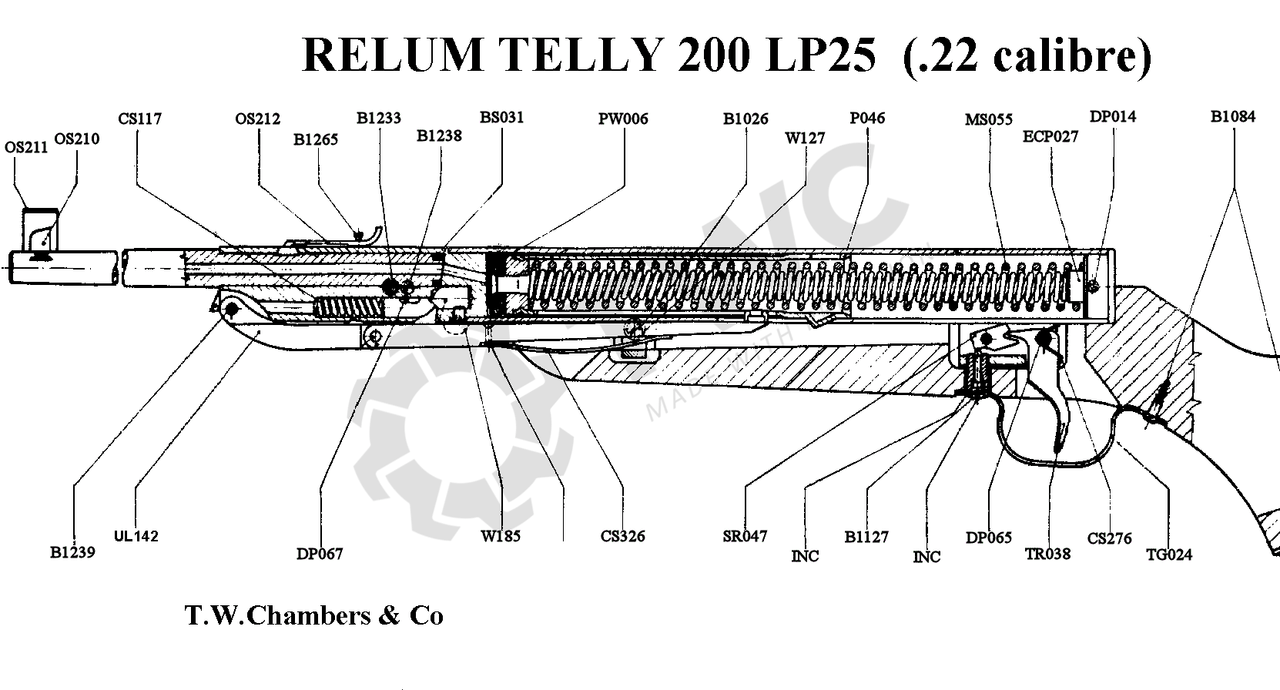 RELUM TELLY 200 LP25 (.22 calibre)

OS211 OS210 CS117 OS212 B1265 B1233 B1238 BS031 PW006 B1026 W127 P046 MS055 ECP027 DP014 B1084

B1239 UL142 DP067 W185 CS326 SR047 INC B1127 INC DP065 TR038 CS276 TG024

T.W.Chambers & Co