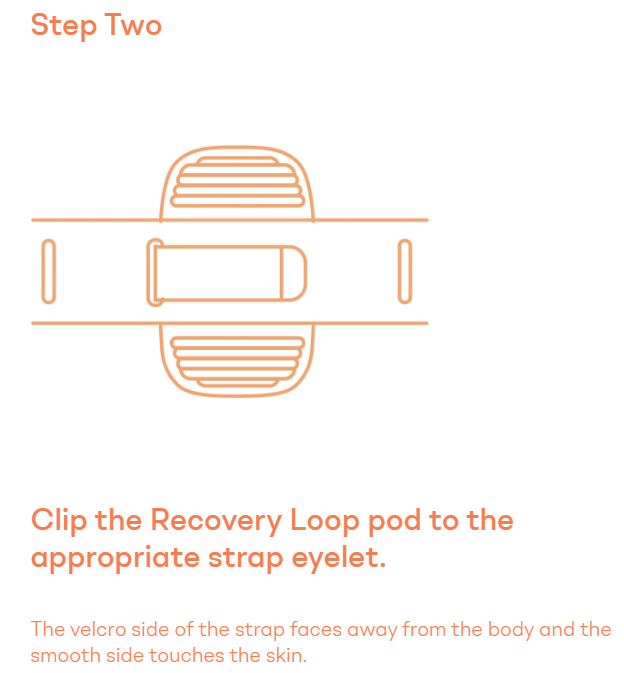 Step Two

Clip the Recovery Loop pod to the appropriate strap eyelet.

The velcro side of the strap faces away from the body and the smooth side touches the skin.