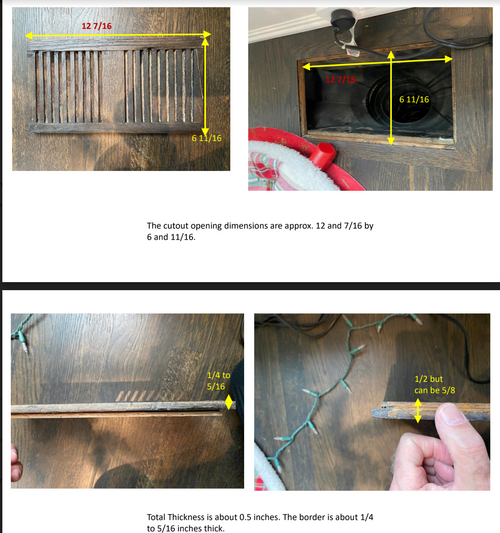 12 7/16

6 11/16

12 7/16

6 11/16

The cutout opening dimensions are approx. 12 and 7/16 by 6 and 11/16.

1/4 to 5/16

1/2 but can be 5/8

Total Thickness is about 0.5 inches. The border is about 1/4 to 5/16 inches thick.