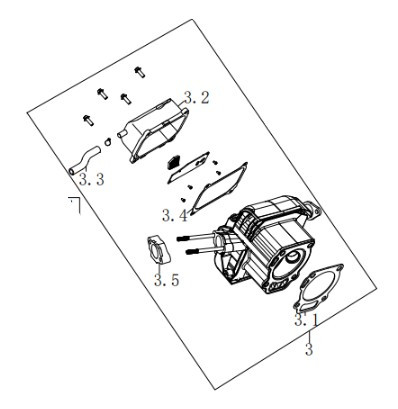 3.2
3.3
3.4
3.5
3.1
3