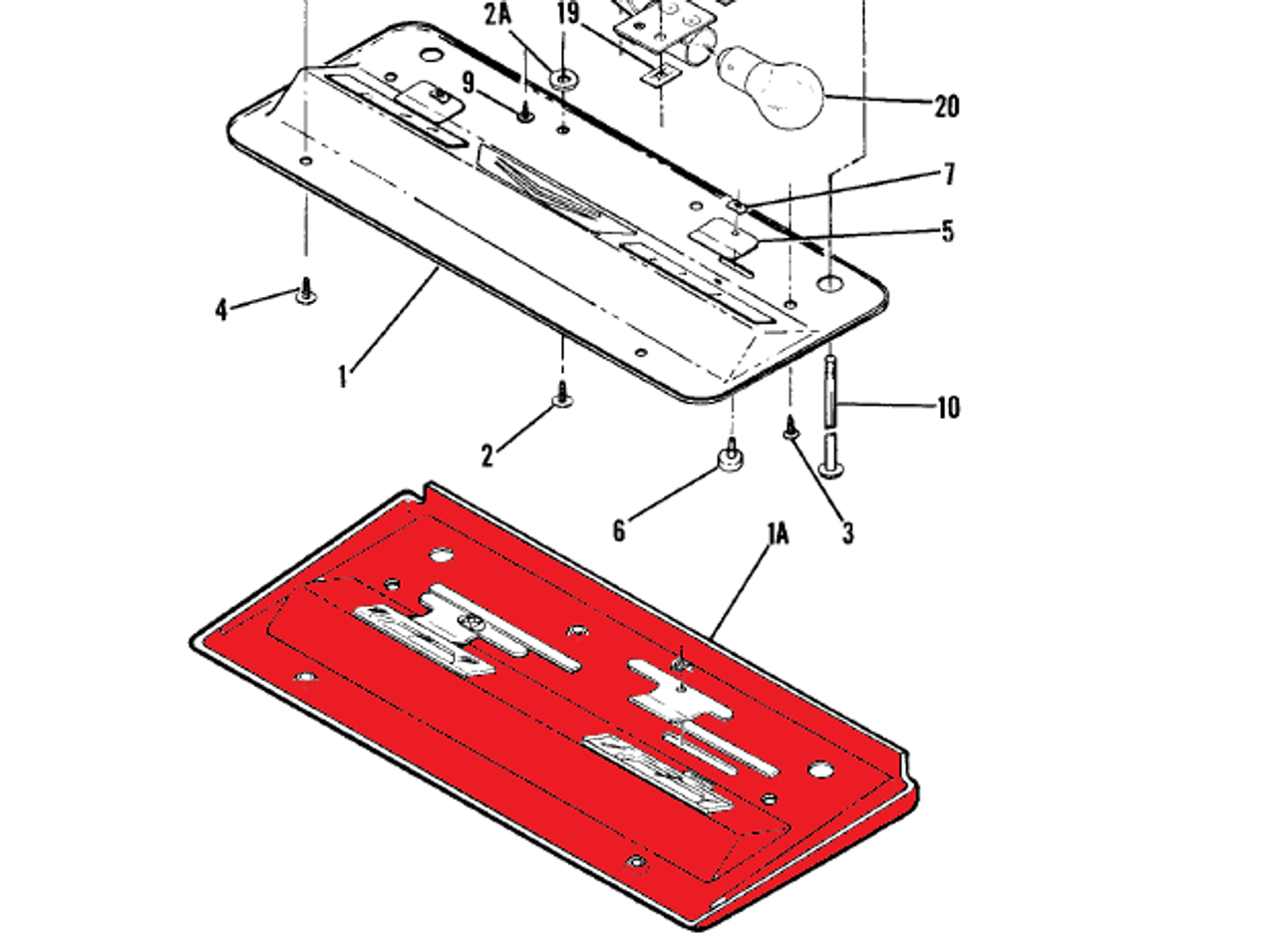 2A
19
9
20
7
5
4
1
10
2
6
3
1A