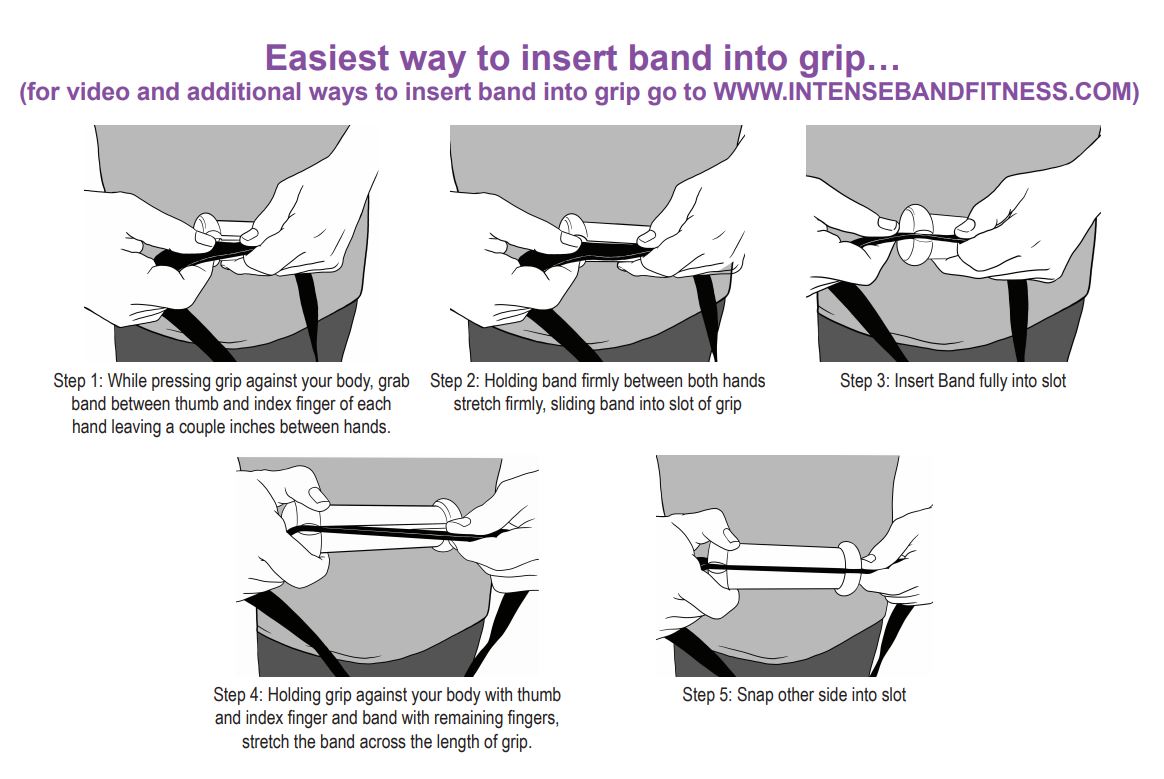 Easiest way to insert band into grip…
(for video and additional ways to insert band into grip go to WWW.INTENSEBANDFITNESS.COM)

Step 1: While pressing grip against your body, grab band between thumb and index finger of each hand leaving a couple inches between hands.

Step 2: Holding band firmly between both hands stretch firmly, sliding band into slot of grip

Step 3: Insert Band fully into slot

Step 4: Holding grip against your body with thumb and index finger and band with remaining fingers, stretch the band across the length of grip.

Step 5: Snap other side into slot