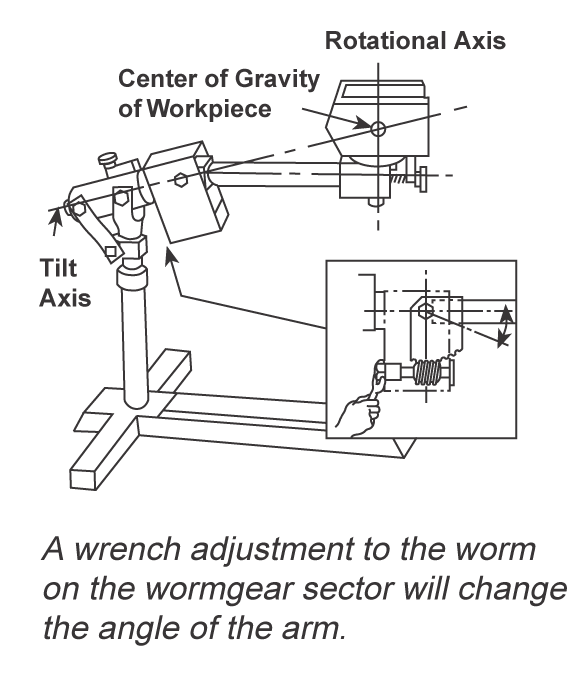 Rotational Axis

Center of Gravity of Workpiece

Tilt Axis

A wrench adjustment to the worm on the wormgear sector will change the angle of the arm.