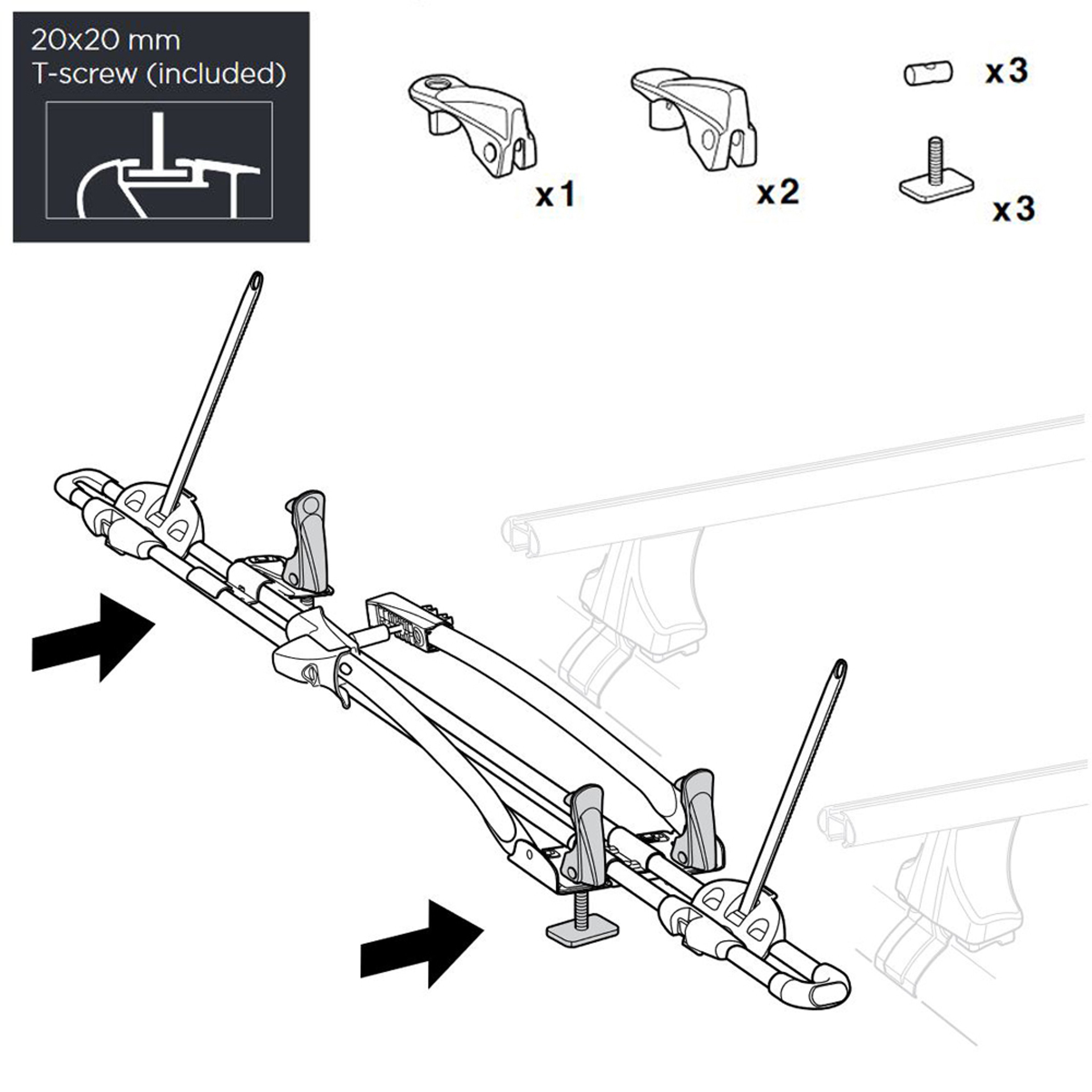 20x20 mm
T-screw (included)

x1

x2

x3

x3