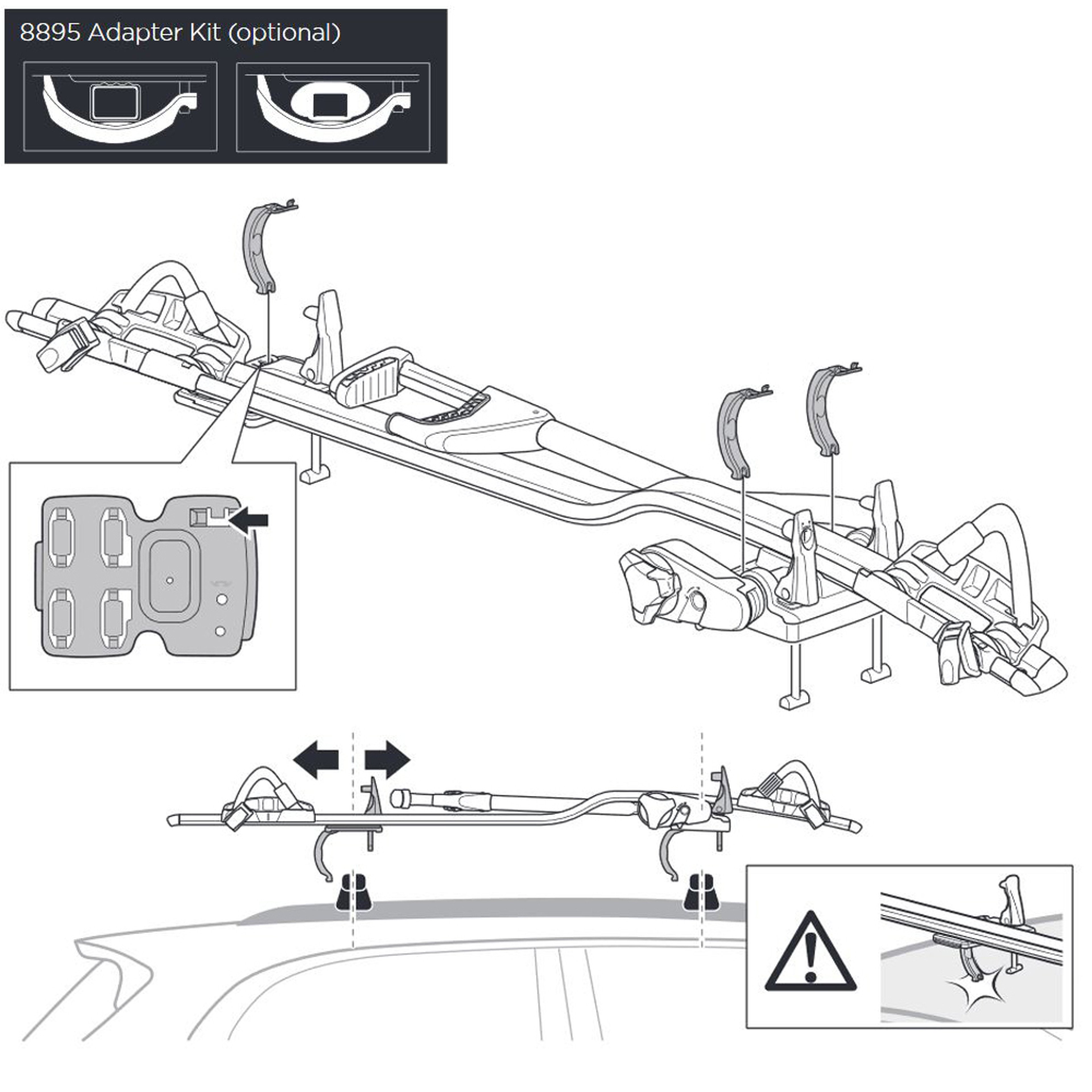 8895 Adapter Kit (optional)