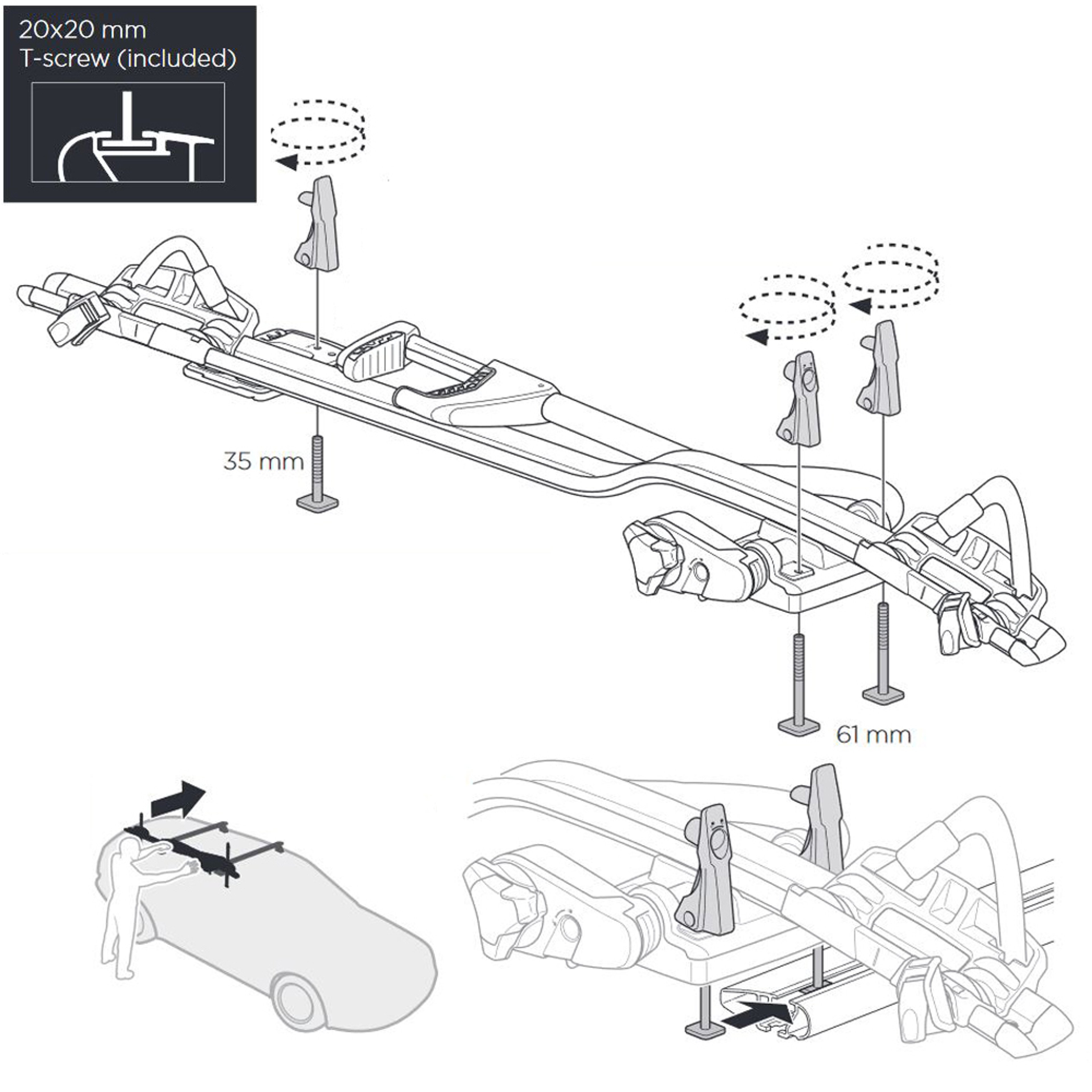 20x20 mm
T-screw (included)

35 mm

61 mm