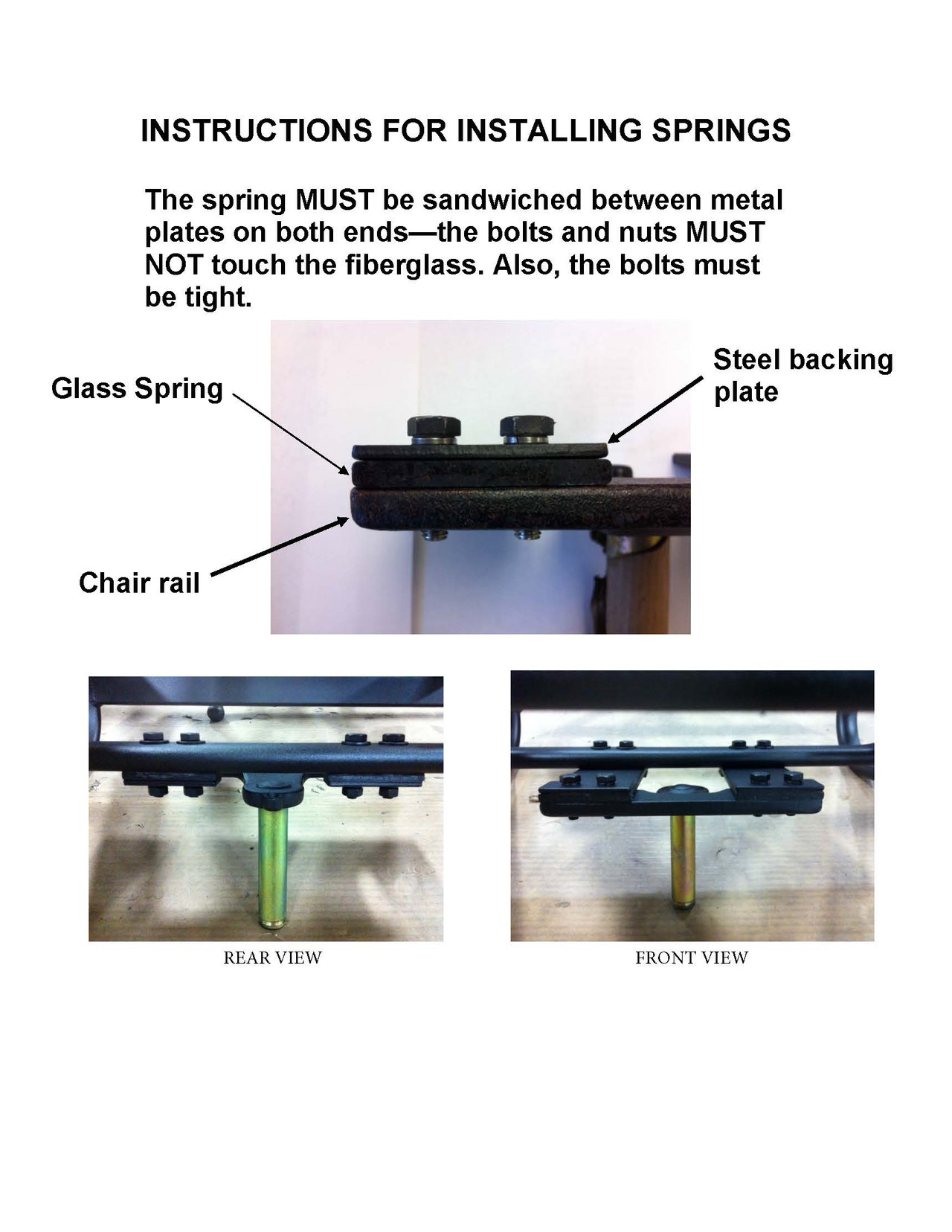 INSTRUCTIONS FOR INSTALLING SPRINGS

The spring MUST be sandwiched between metal plates on both ends—the bolts and nuts MUST NOT touch the fiberglass. Also, the bolts must be tight.

Glass Spring

Steel backing plate

Chair rail

REAR VIEW

FRONT VIEW