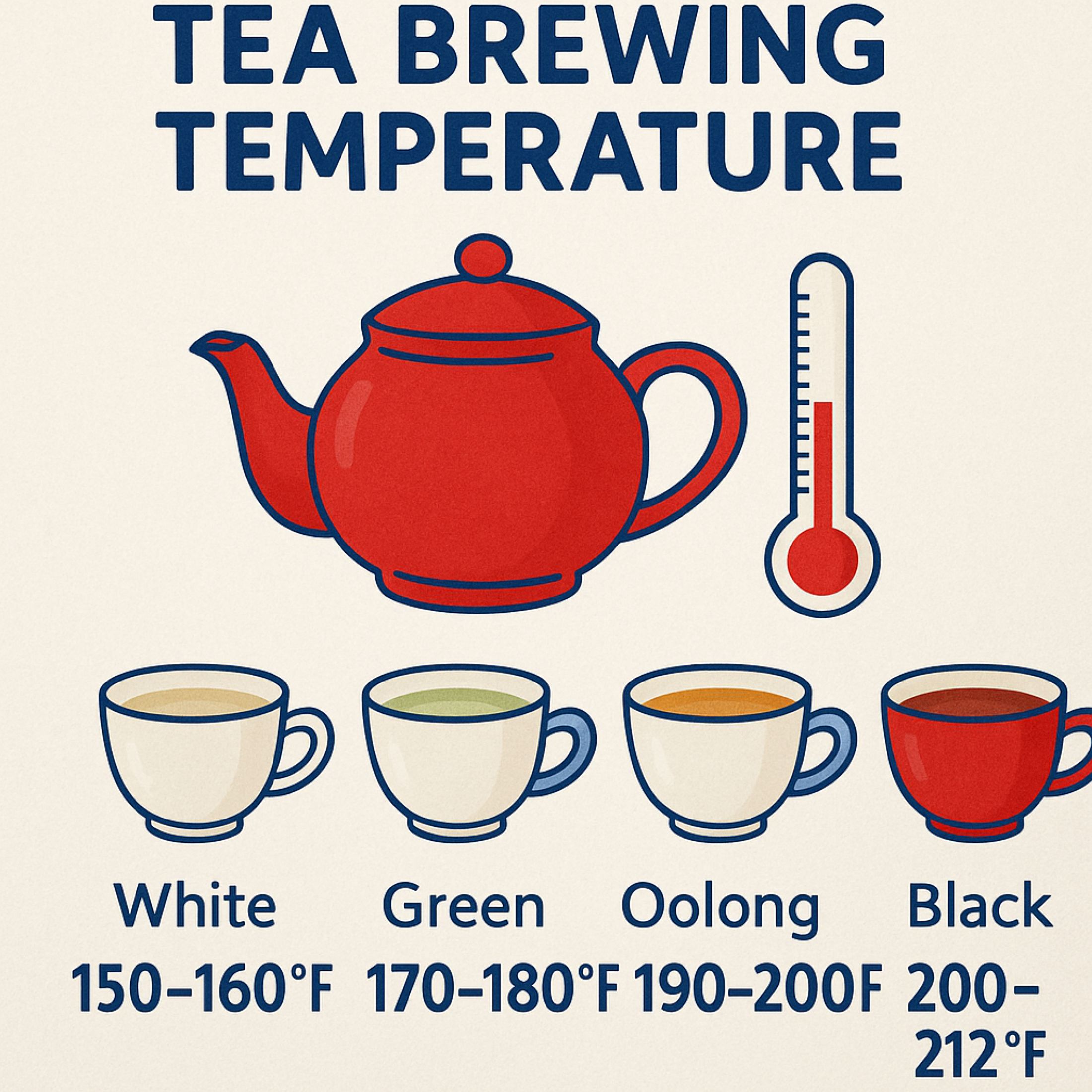 TEA BREWING TEMPERATURE

White
150–160°F

Green
170–180°F

Oolong
190–200F

Black
200–212°F