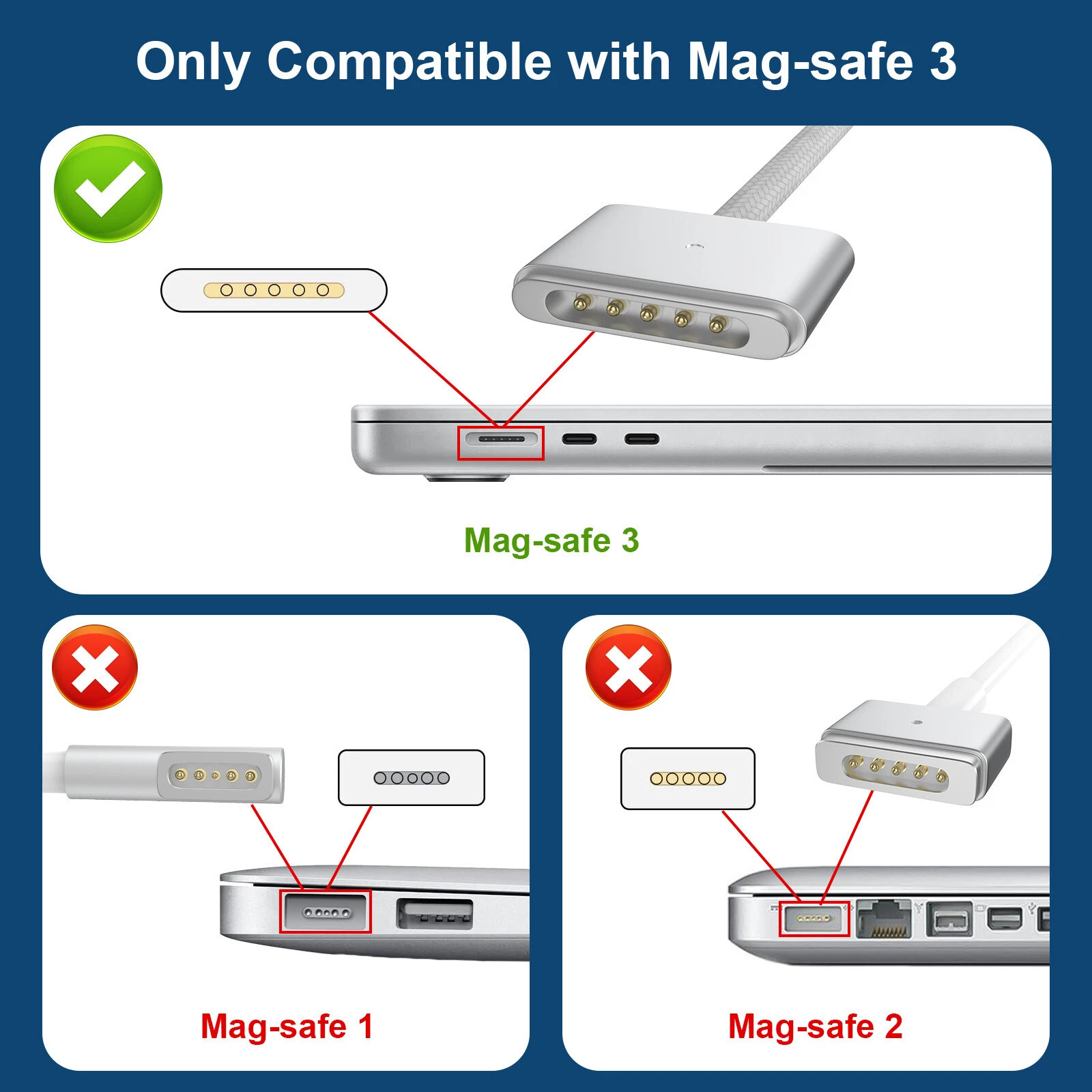 Only Compatible with Mag-safe 3

Mag-safe 3

Mag-safe 1

Mag-safe 2