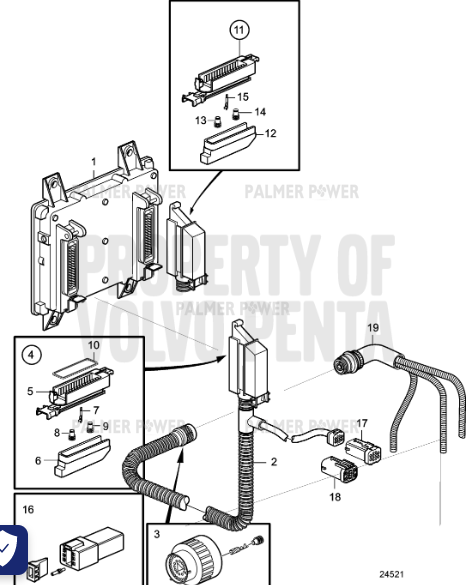 11
15
14
13
12
1
PALMER POWER
PALMER POWER
PROPERTY OF
VOLVO PENTA
PALMER POWER
4
10
5
7
8
9
6
PALMER POWER
PALMER POWER
19
17
2
18
16
3
24521