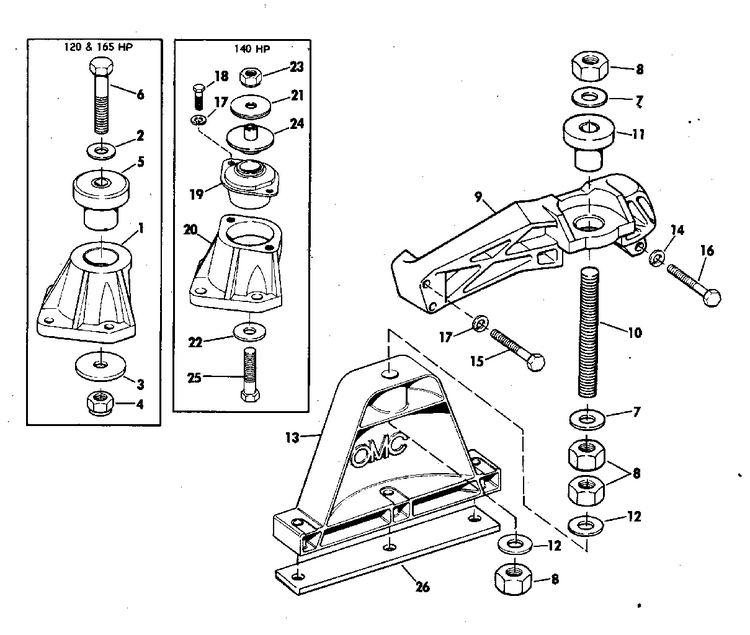 120 & 165 HP

6
2
5
1
3
4

140 HP

18
23
17
21
24
19
20
22
25

8
7
11
9
14
16
17
15
10
13
OMC
7
8
12
12
8
26