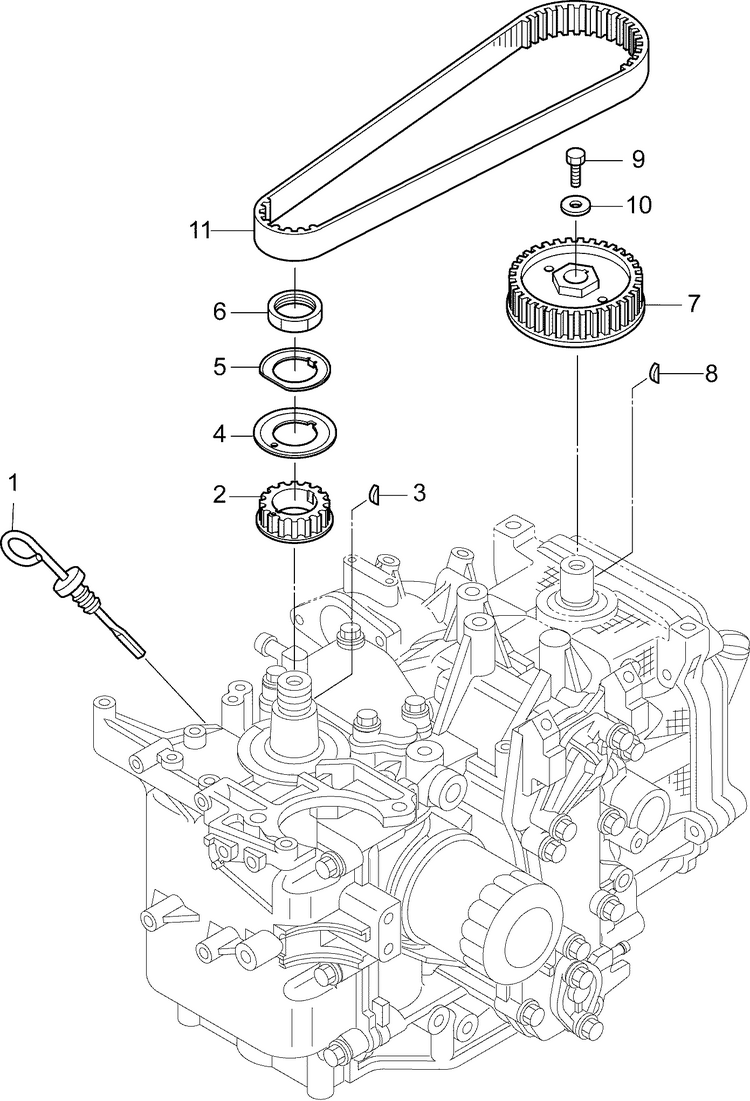 9
10
11
7
6
5
8
4
1
2
3