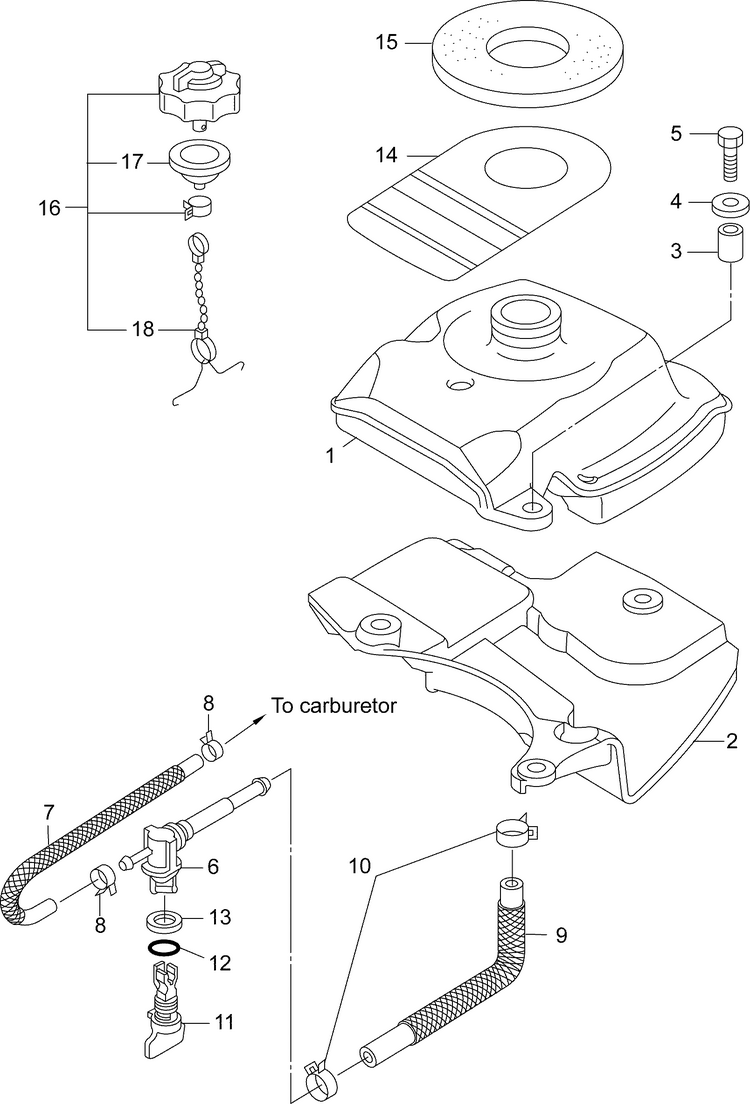 15
14
5
4
3
17
16
18
1
2
8
To carburetor
7
6
8
13
12
11
10
9