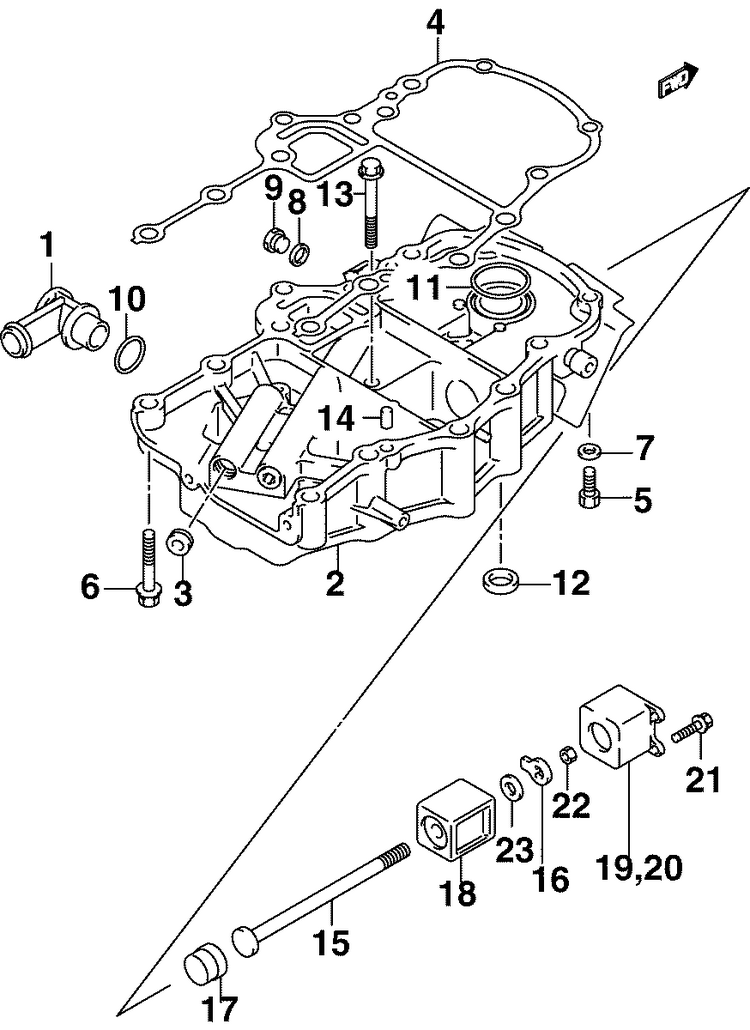 4
FWD
9
8
13
1
10
11
14
7
5
6
3
2
12
21
22
23
16
19,20
18
15
17